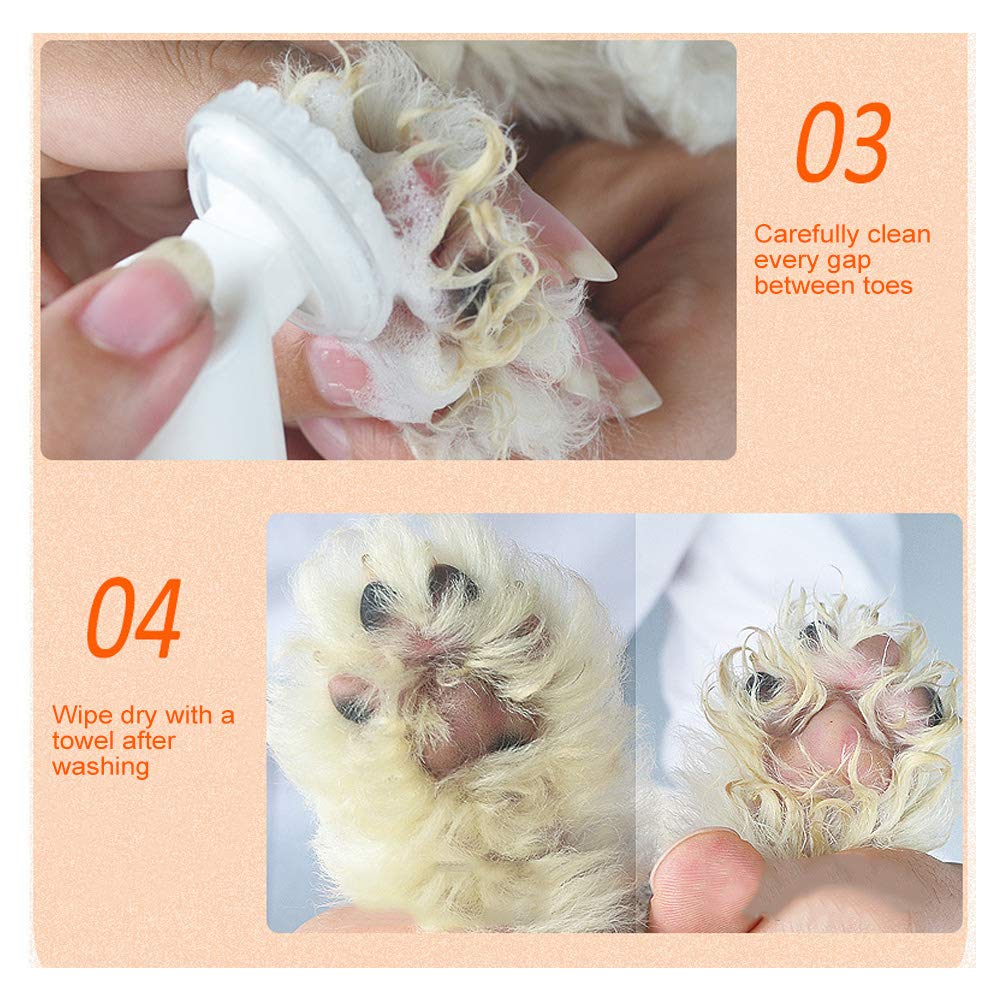 03

Carefully clean every gap between toes

04

Wipe dry with a towel after washing