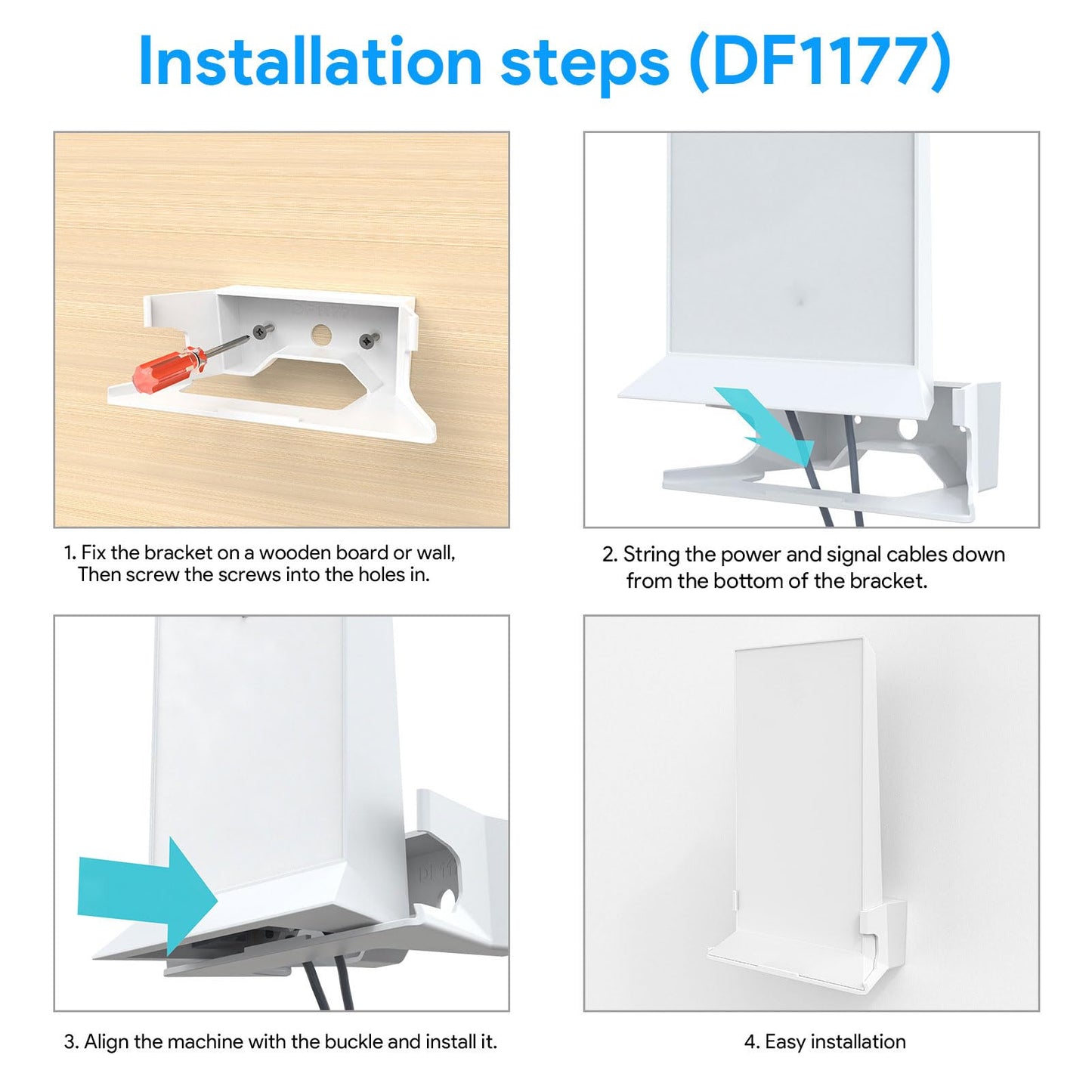 Installation steps (DF1177)

1. Fix the bracket on a wooden board or wall, Then screw the screws into the holes in.

2. String the power and signal cables down from the bottom of the bracket.

3. Align the machine with the buckle and install it.

4. Easy installation