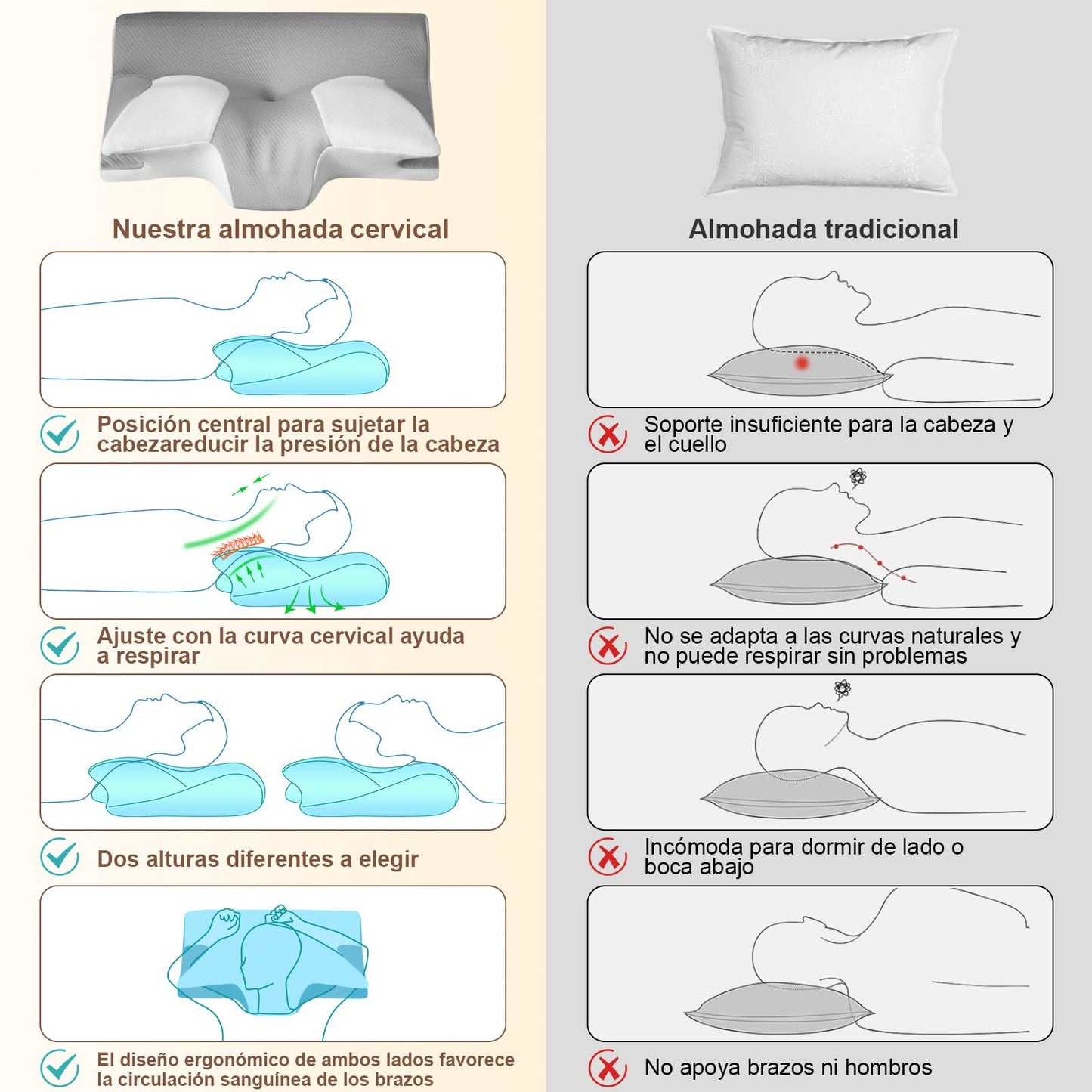 Nuestra almohada cervical

Posición central para sujetar la cabezareducir la presión de la cabeza

Ajuste con la curva cervical ayuda a respirar

Dos alturas diferentes a elegir

El diseño ergonómico de ambos lados favorece la circulación sanguínea de los brazos

Almohada tradicional

Soporte insuficiente para la cabeza y el cuello

No se adapta a las curvas naturales y no puede respirar sin problemas

Incómoda para dormir de lado o boca abajo

No apoya brazos ni hombros