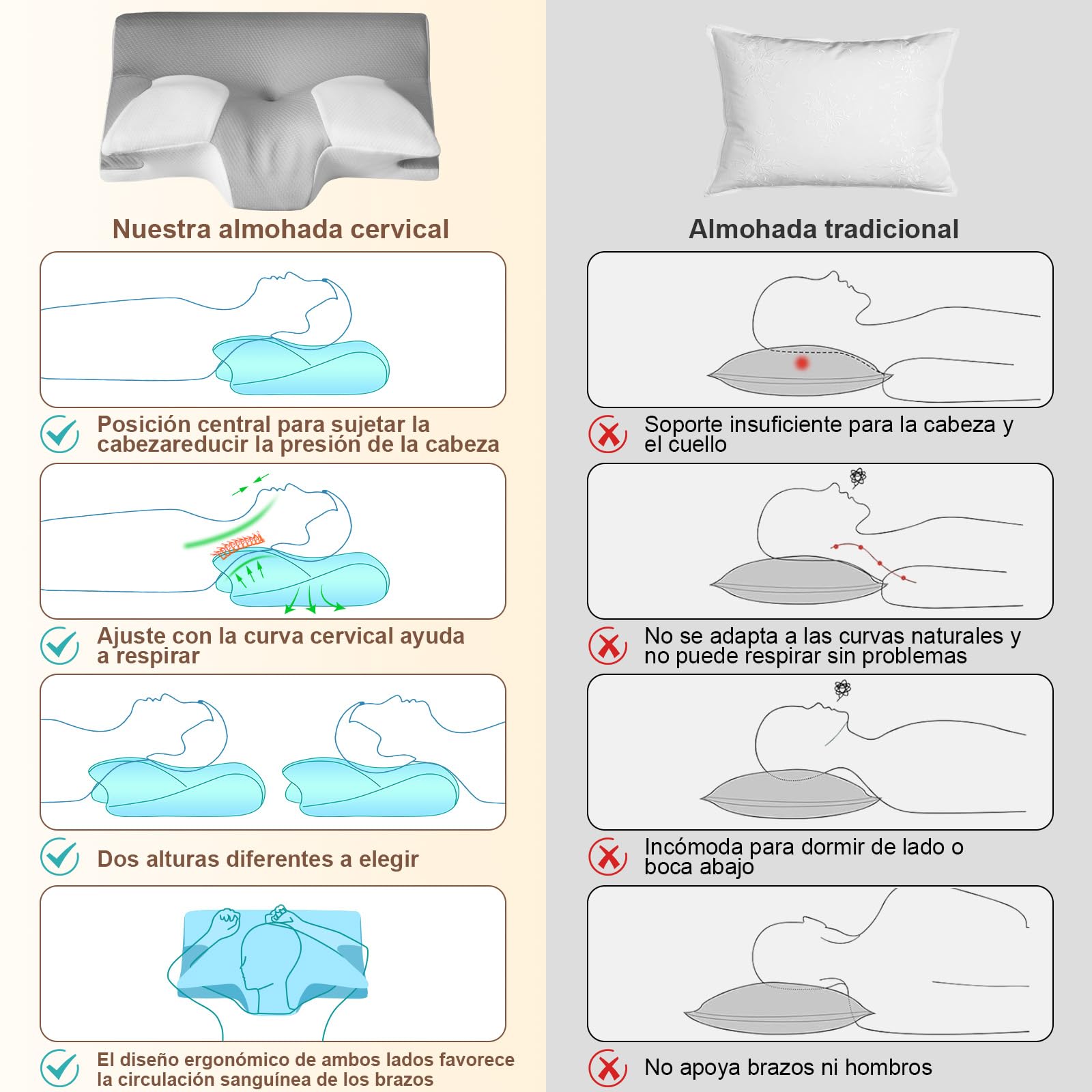 Nuestra almohada cervical

Posición central para sujetar la cabezareducir la presión de la cabeza

Ajuste con la curva cervical ayuda a respirar

Dos alturas diferentes a elegir

El diseño ergonómico de ambos lados favorece la circulación sanguínea de los brazos

Almohada tradicional

Soporte insuficiente para la cabeza y el cuello

No se adapta a las curvas naturales y no puede respirar sin problemas

Incómoda para dormir de lado o boca abajo

No apoya brazos ni hombros