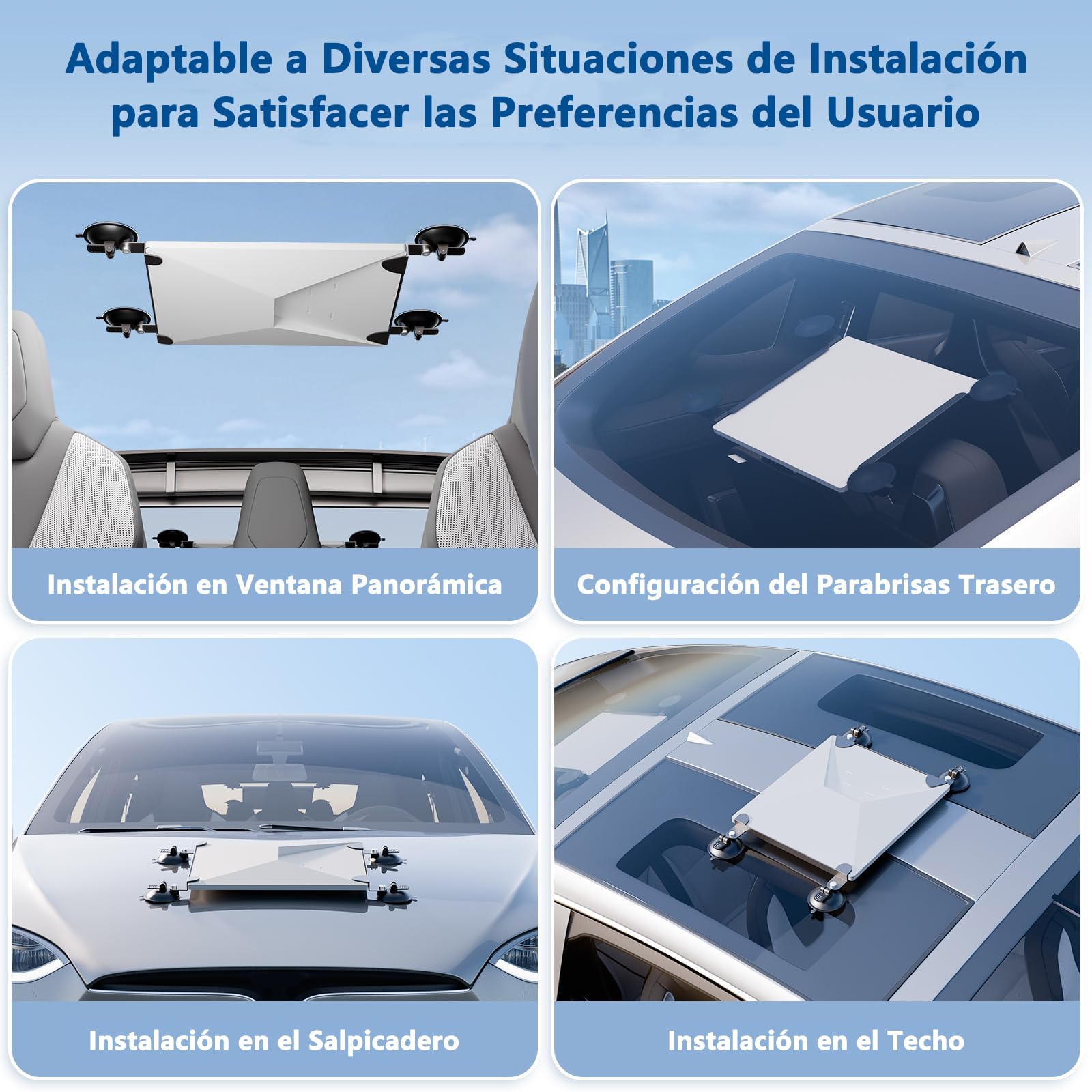 Adaptable a Diversas Situaciones de Instalación para Satisfacer las Preferencias del Usuario

Instalación en Ventana Panorámica

Configuración del Parabrisas Trasero

Instalación en el Salpicadero

Instalación en el Techo