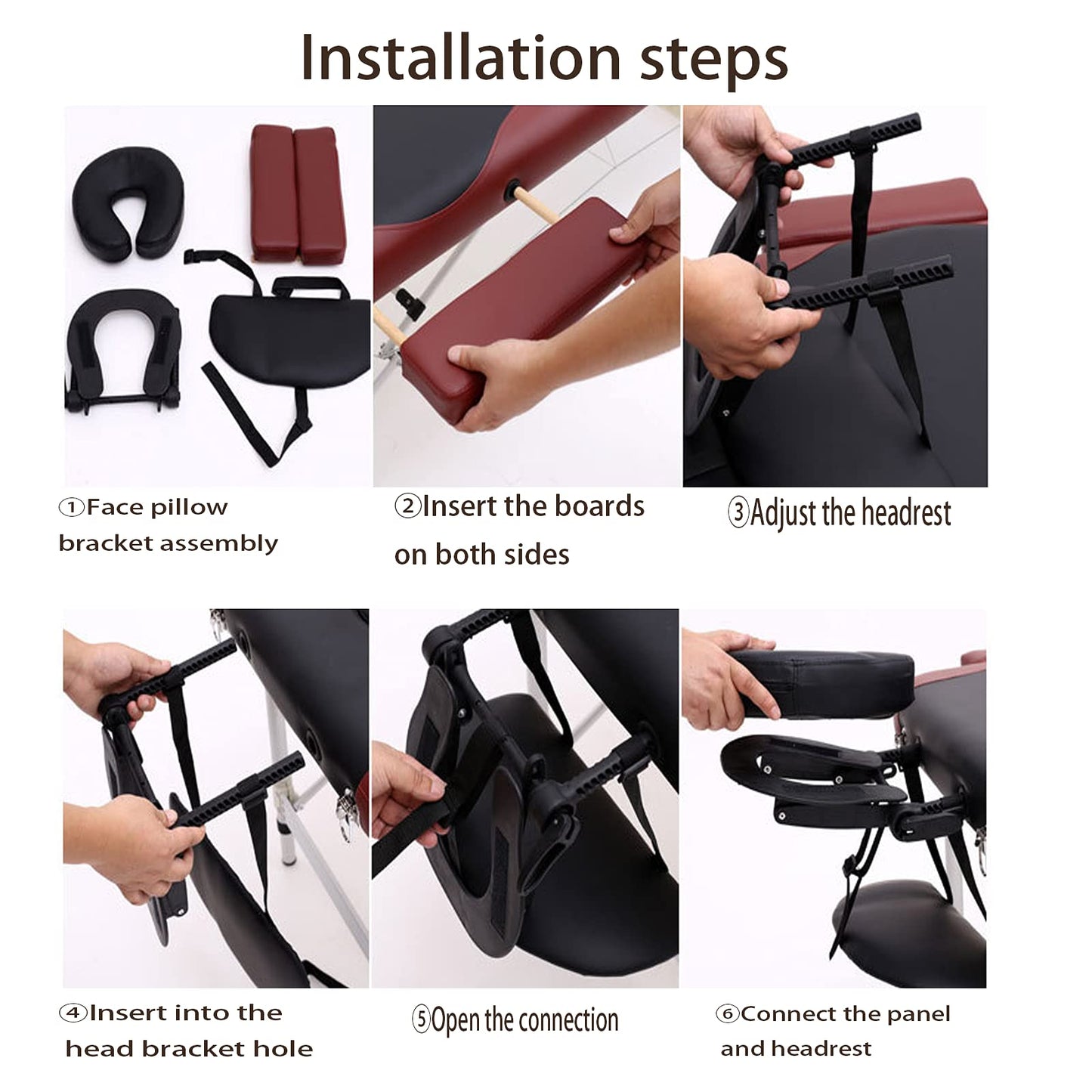 Installation steps

①Face pillow bracket assembly

②Insert the boards on both sides

③Adjust the headrest

④Insert into the head bracket hole

⑤Open the connection

⑥Connect the panel and headrest