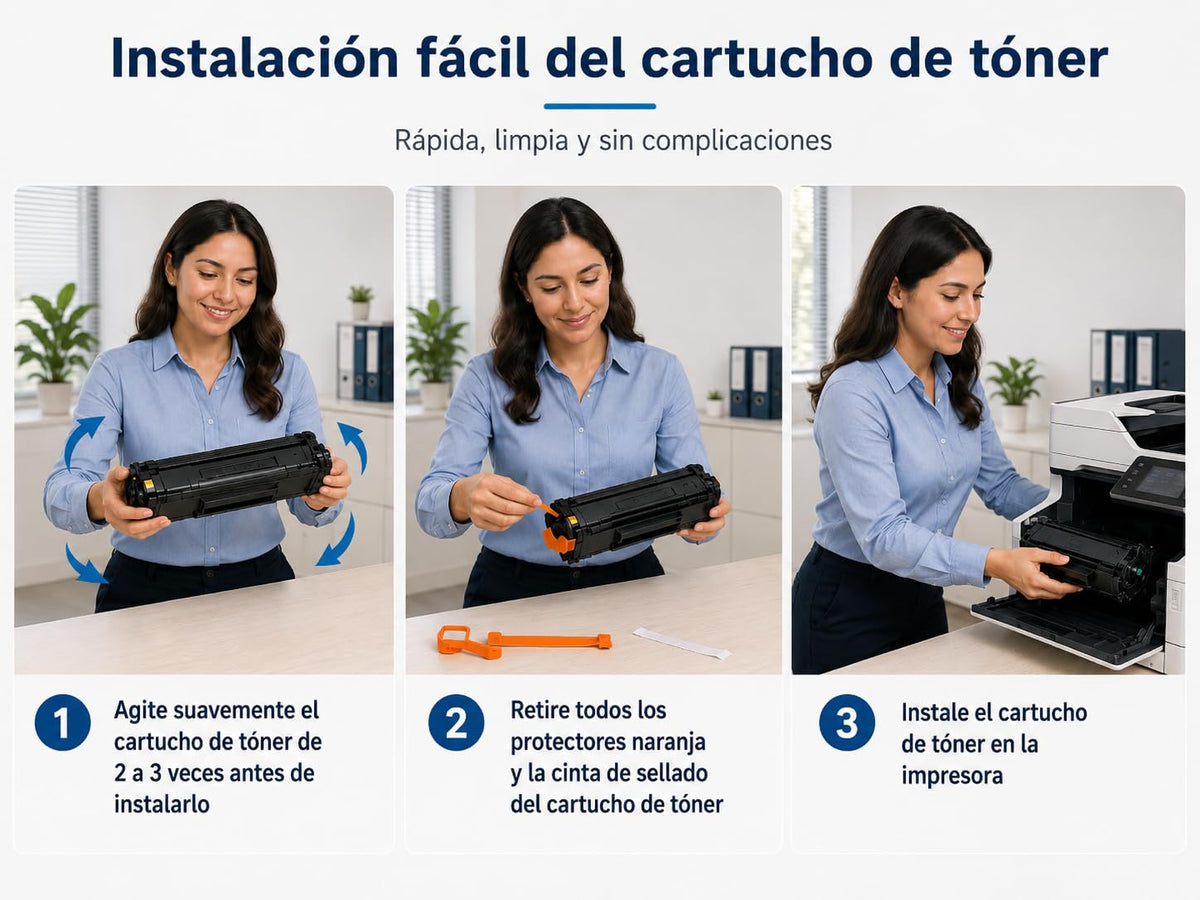 Instalación fácil del cartucho de tóner

Rápida, limpia y sin complicaciones

1 Agite suavemente el cartucho de tóner de 2 a 3 veces antes de instalarlo

2 Retire todos los protectores naranja y la cinta de sellado del cartucho de tóner

3 Instale el cartucho de tóner en la impresora