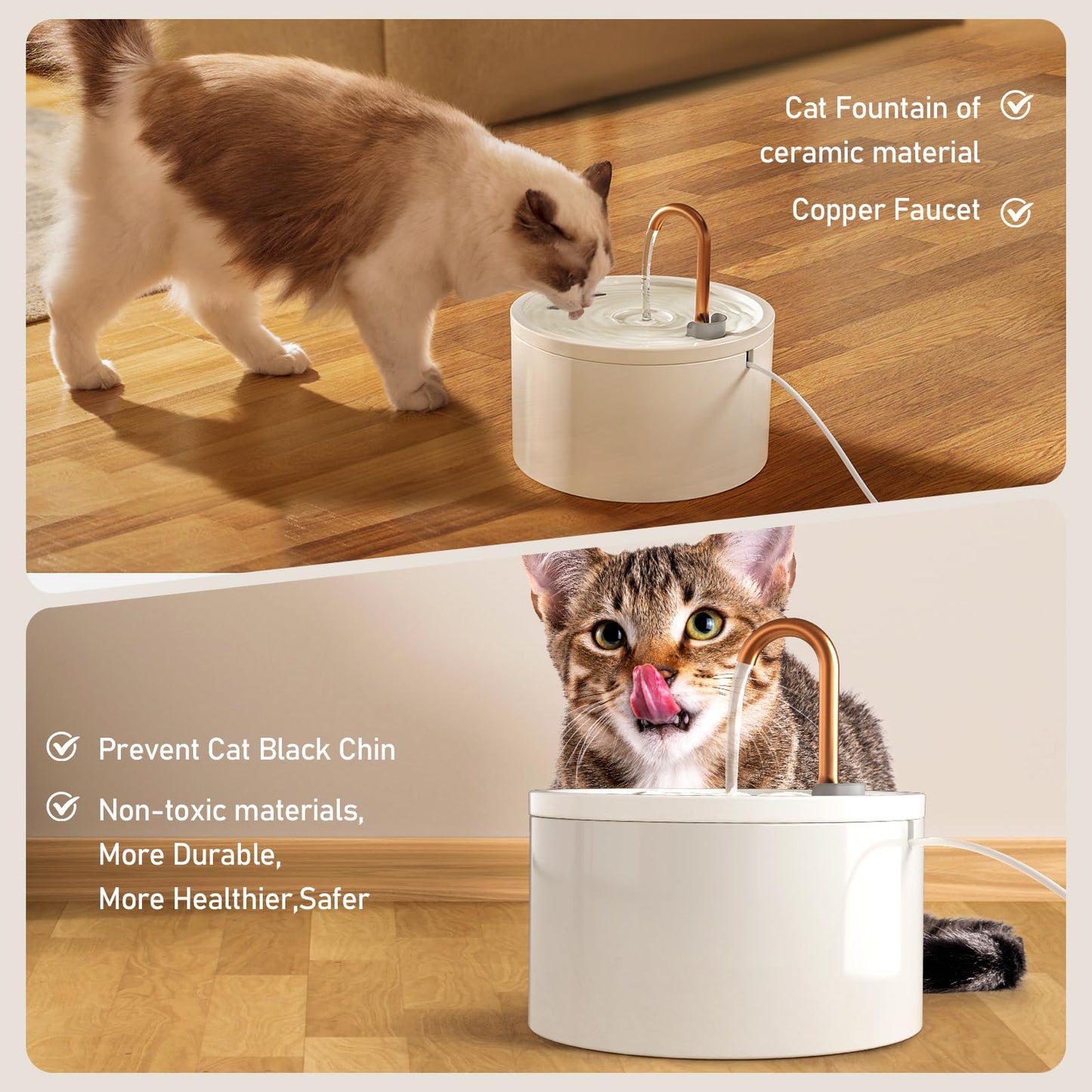 Cat Fountain of ceramic material

Copper Faucet

Prevent Cat Black Chin

Non-toxic materials, More Durable, More Healthier,Safer