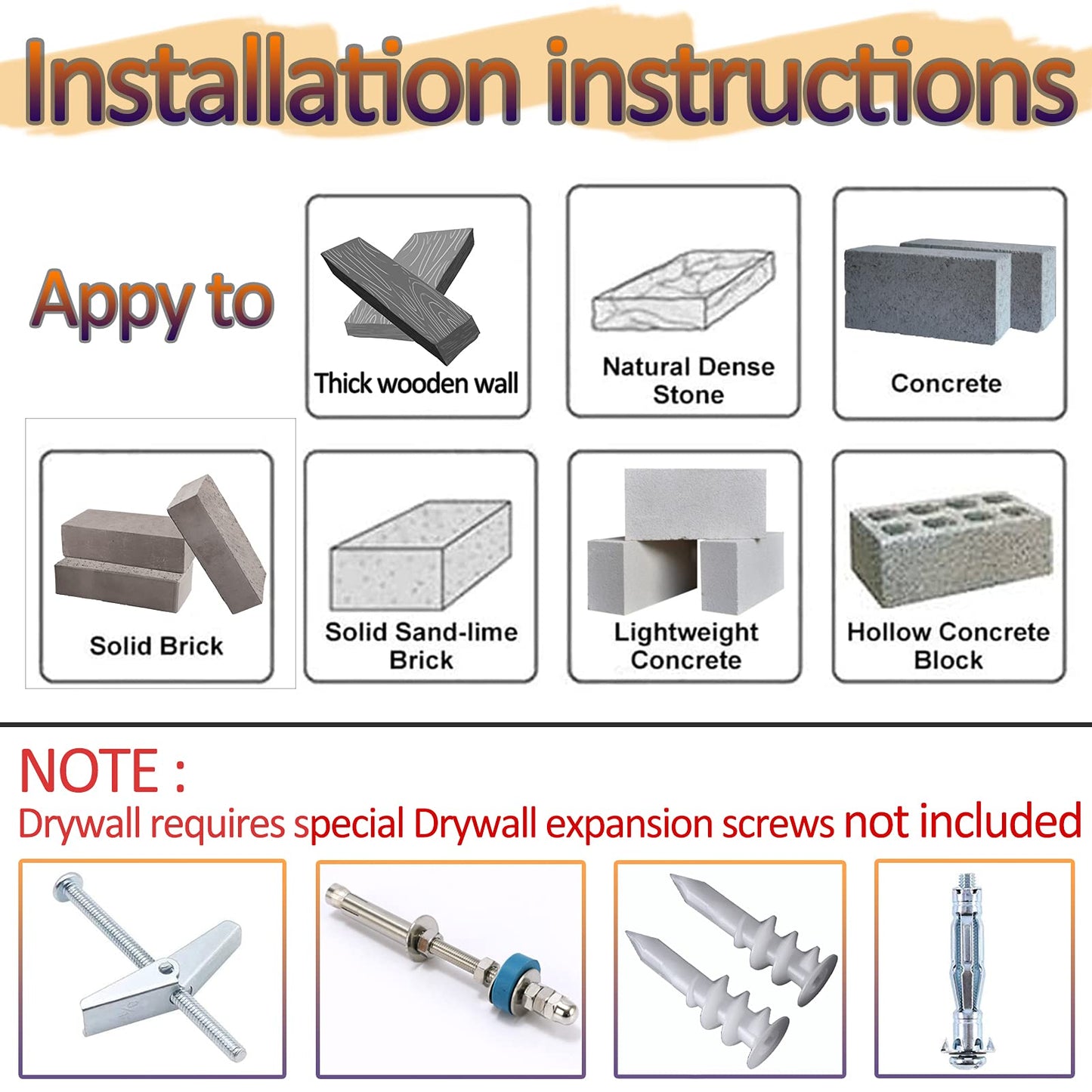 Installation instructions

Appy to

Thick wooden wall

Natural Dense Stone

Concrete

Solid Brick

Solid Sand-lime Brick

Lightweight Concrete

Hollow Concrete Block

NOTE :
Drywall requires special Drywall expansion screws not included