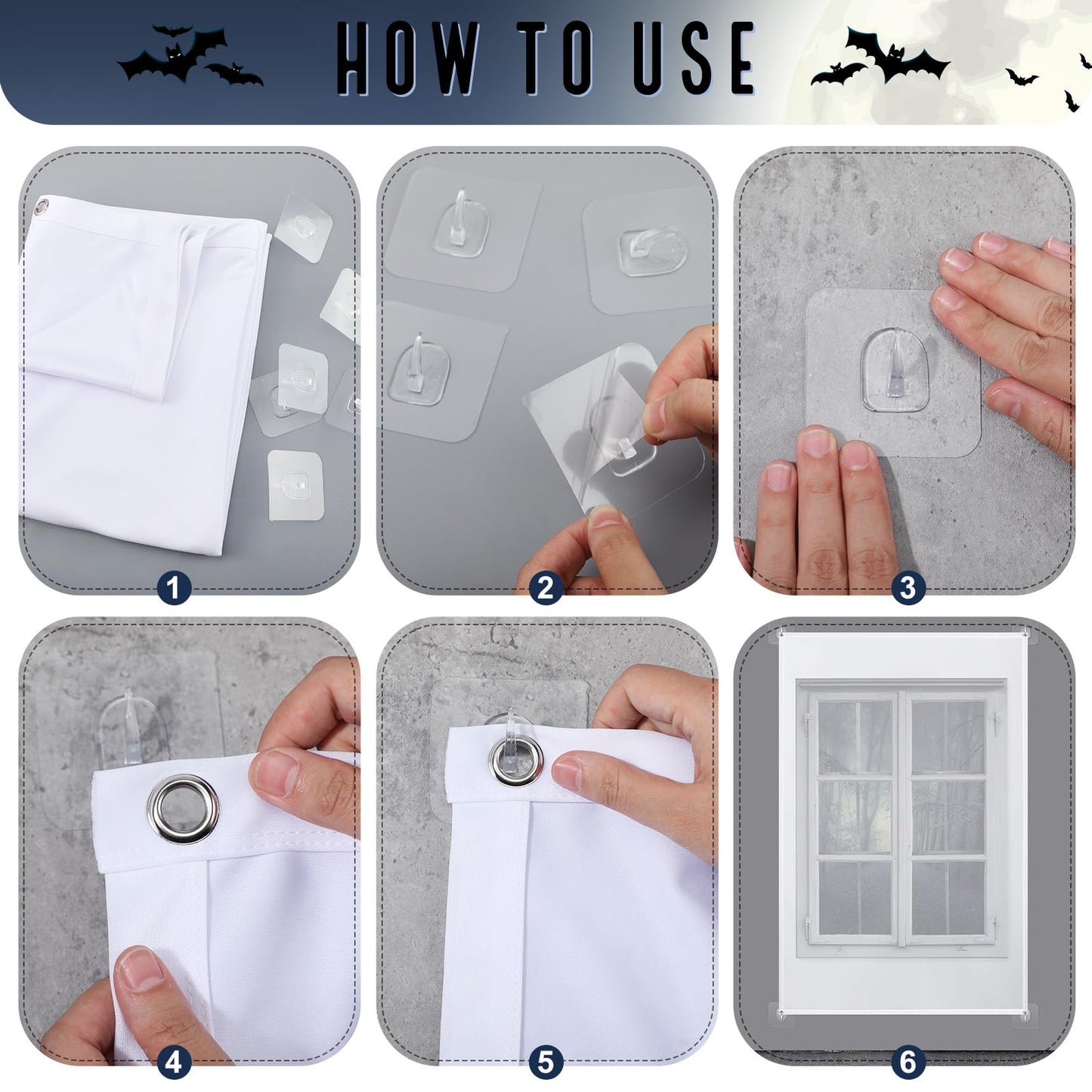 HOW TO USE

1

2

3

4

5

6