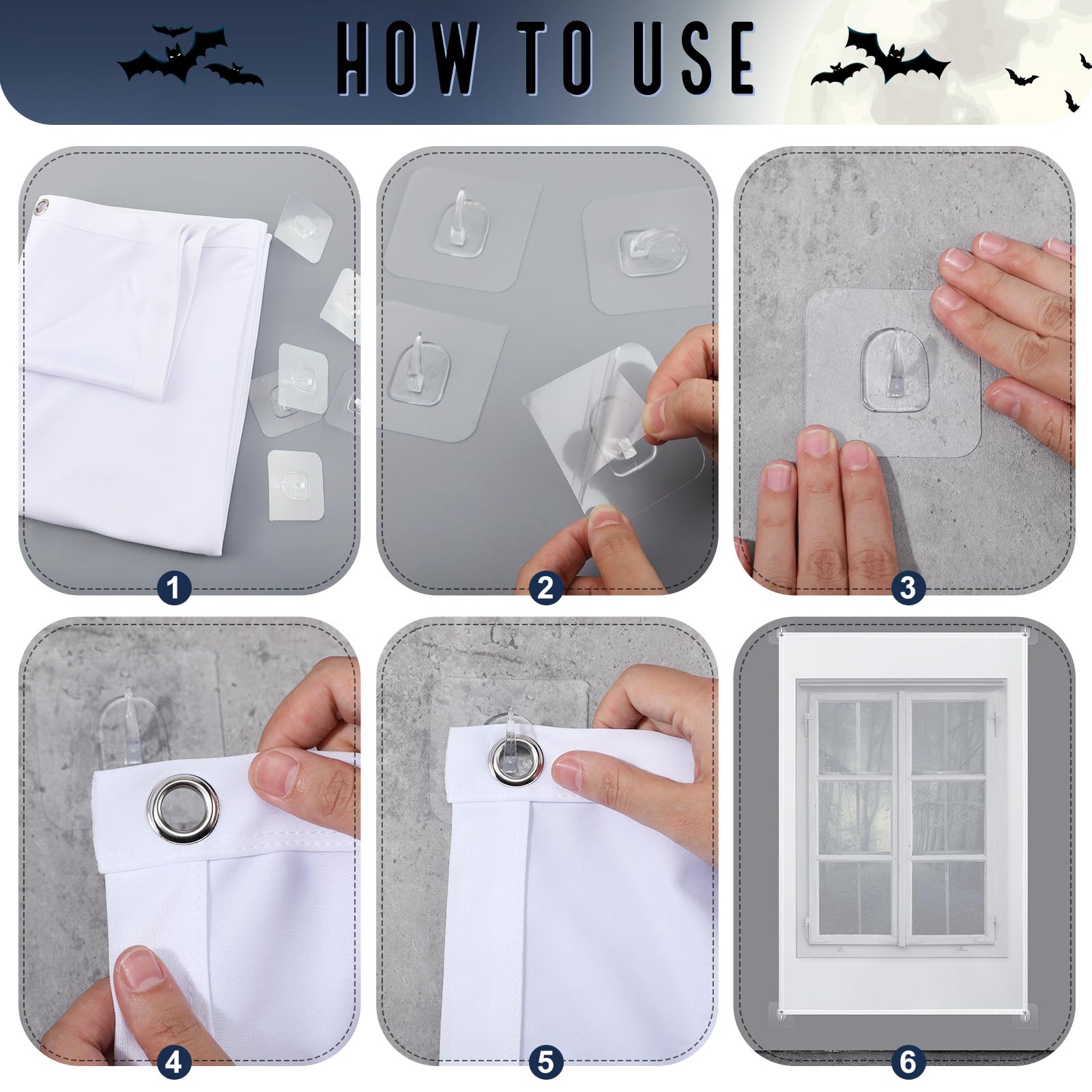 HOW TO USE

1

2

3

4

5

6