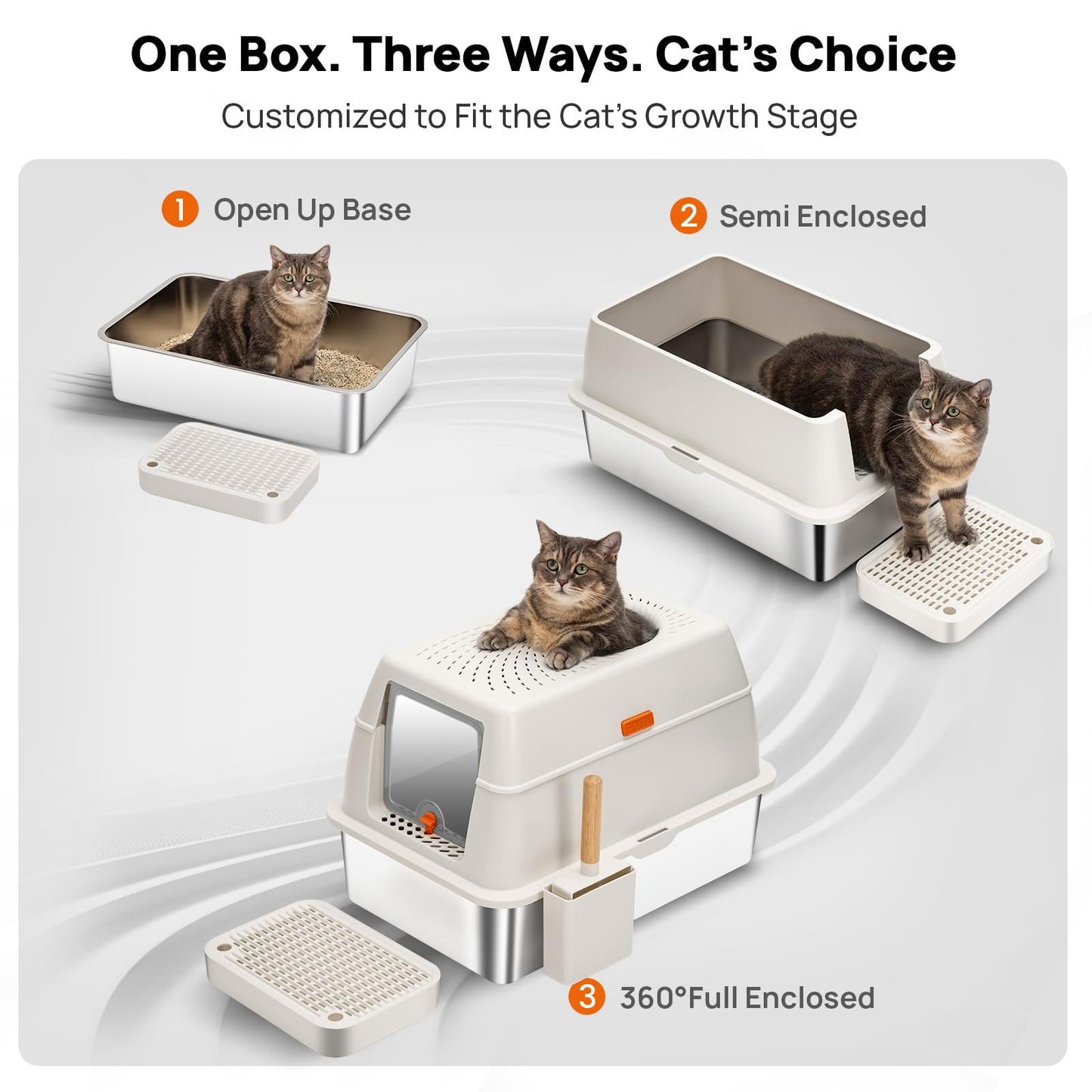 One Box. Three Ways. Cat's Choice

Customized to Fit the Cat's Growth Stage

1 Open Up Base

2 Semi Enclosed

3 360°Full Enclosed