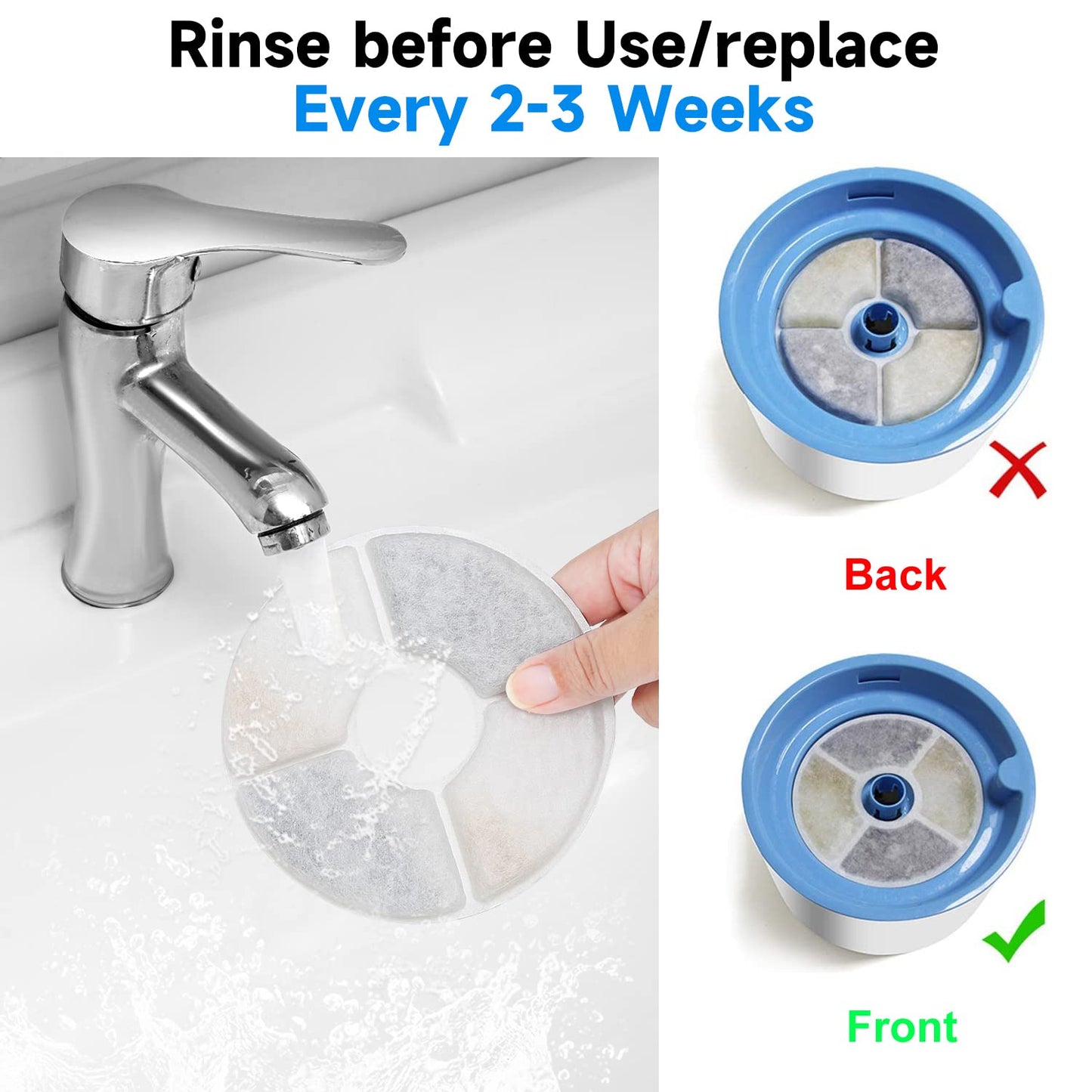 Rinse before Use/replace
Every 2-3 Weeks

Back

Front