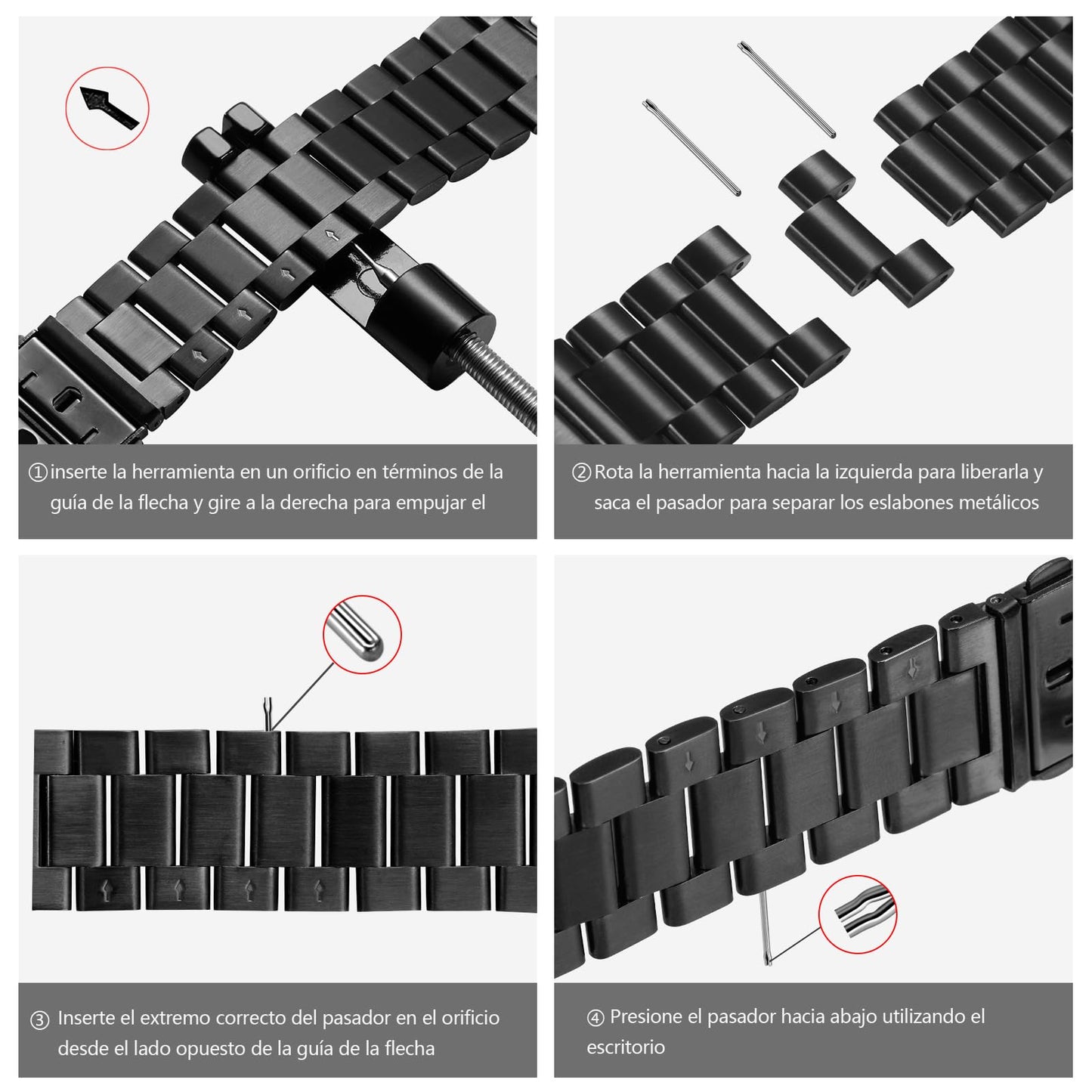 ①inserte la herramienta en un orificio en términos de la guía de la flecha y gire a la derecha para empujar el

②Rota la herramienta hacia la izquierda para liberarla y saca el pasador para separar los eslabones metálicos

③ Inserte el extremo correcto del pasador en el orificio desde el lado opuesto de la guía de la flecha

④ Presione el pasador hacia abajo utilizando el escritorio