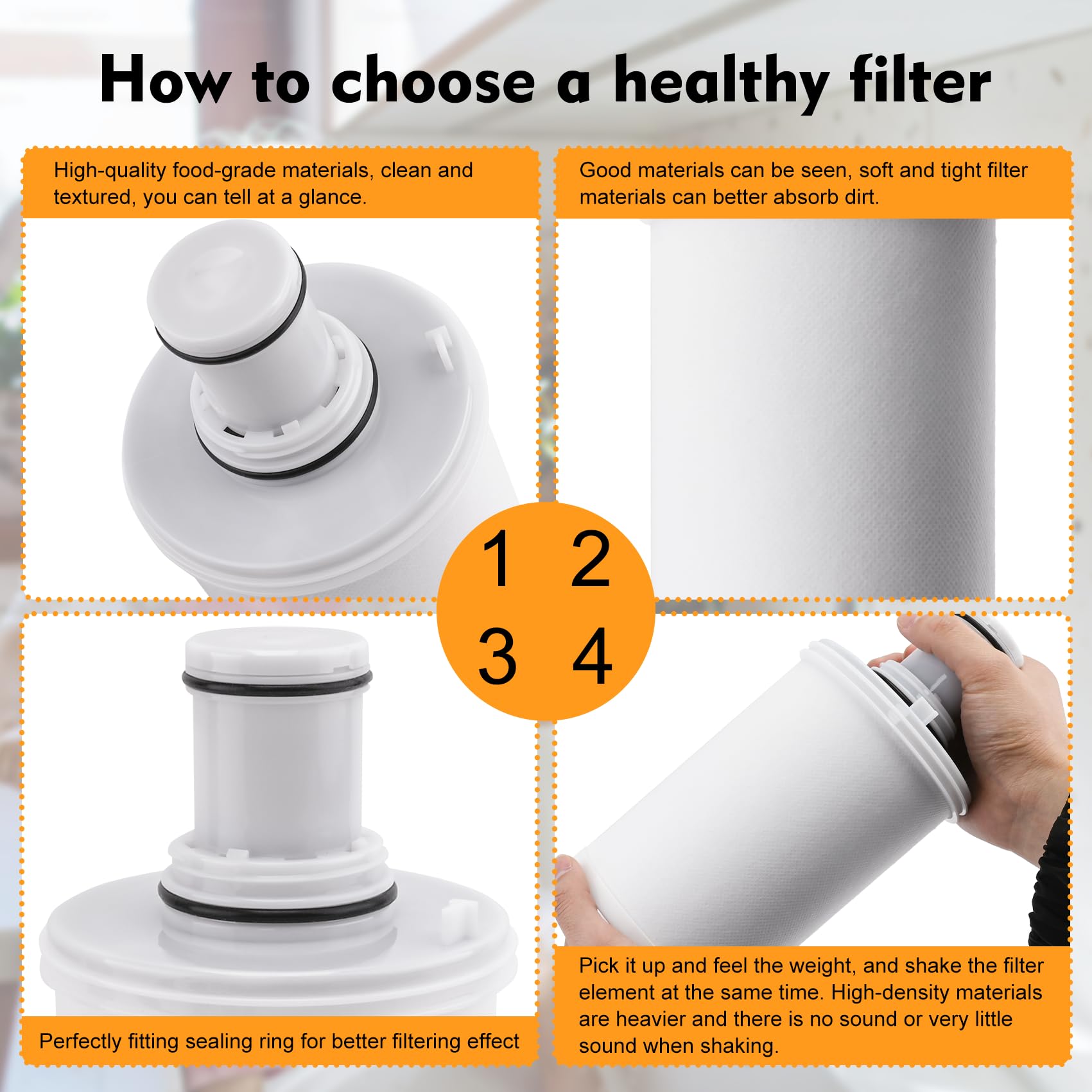 How to choose a healthy filter

High-quality food-grade materials, clean and textured, you can tell at a glance.

Good materials can be seen, soft and tight filter materials can better absorb dirt.

1 2
3 4

Perfectly fitting sealing ring for better filtering effect

Pick it up and feel the weight, and shake the filter element at the same time. High-density materials are heavier and there is no sound or very little sound when shaking.