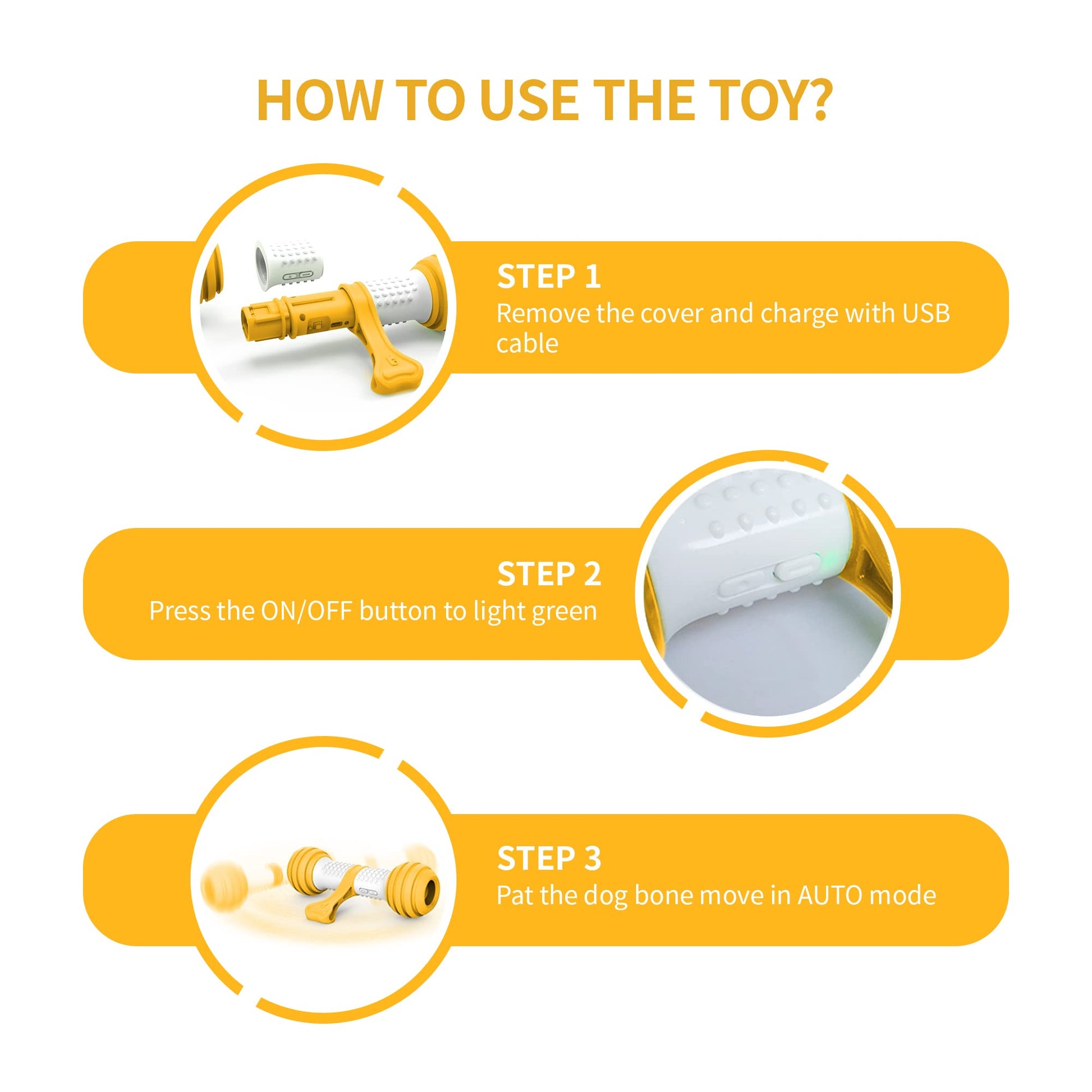 HOW TO USE THE TOY?

STEP 1
Remove the cover and charge with USB cable

STEP 2
Press the ON/OFF button to light green

STEP 3
Pat the dog bone move in AUTO mode