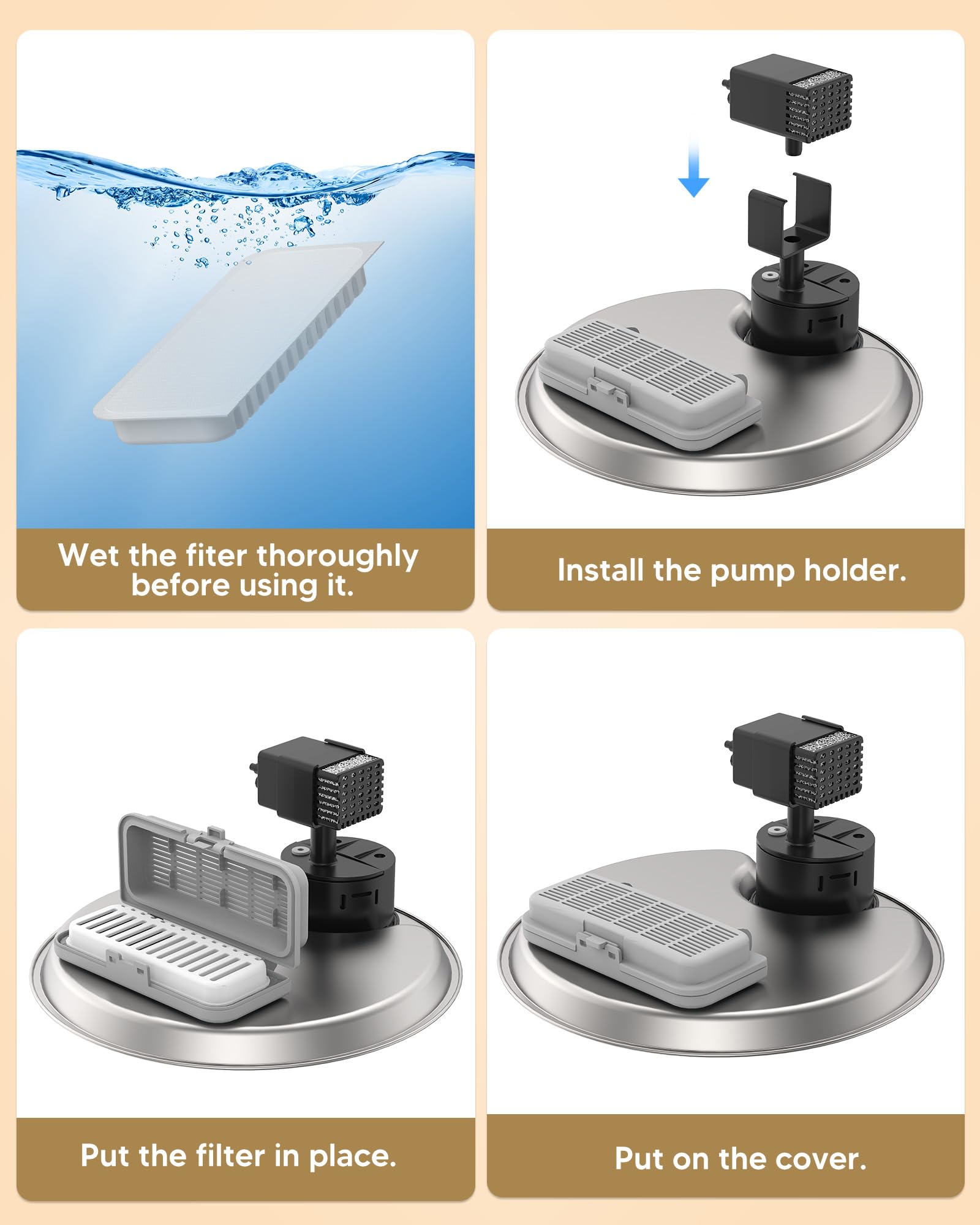 Wet the fiter thoroughly before using it.

Install the pump holder.

Put the filter in place.

Put on the cover.