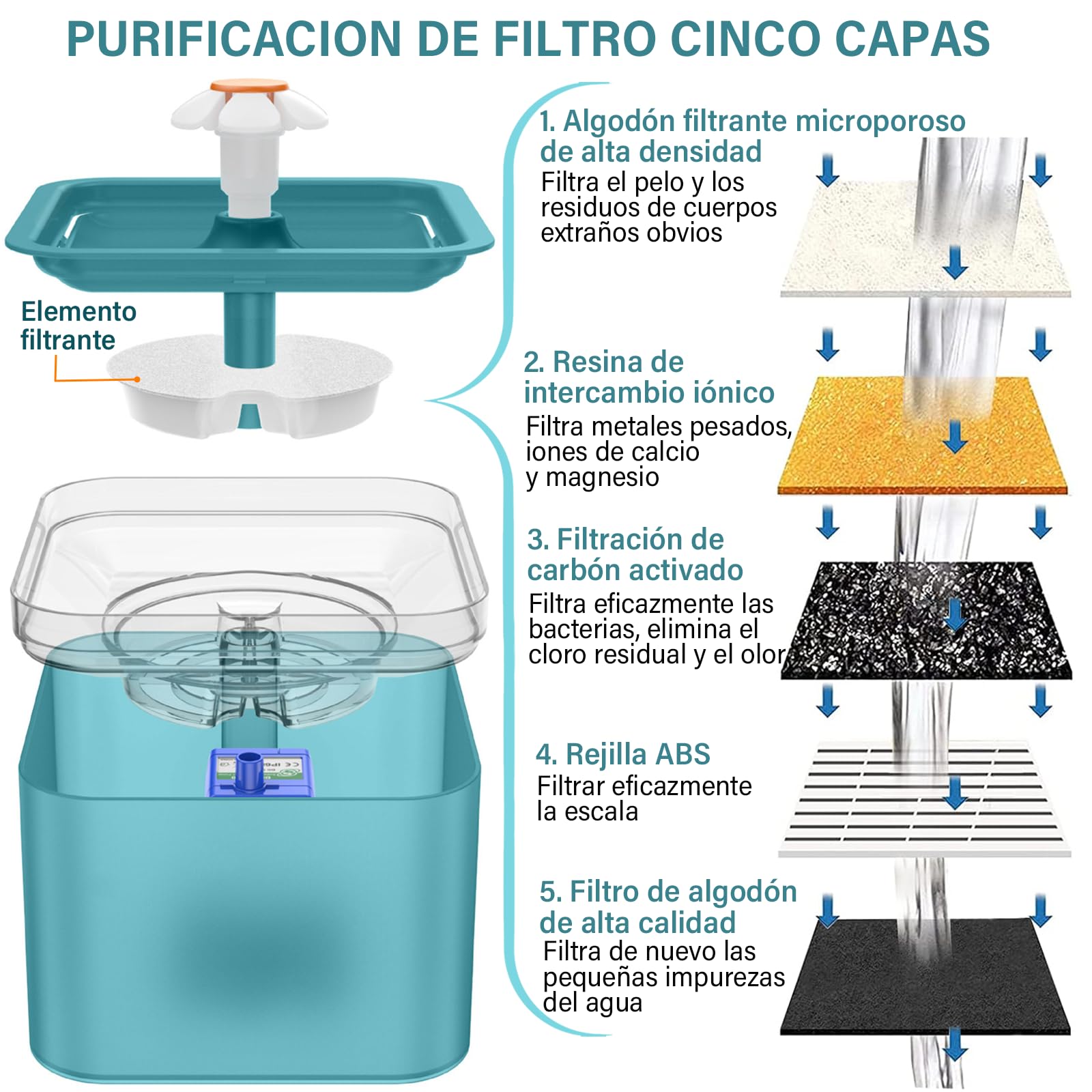 PURIFICACION DE FILTRO CINCO CAPAS

Elemento filtrante

1. Algodón filtrante microporoso de alta densidad
Filtra el pelo y los residuos de cuerpos extraños obvios

2. Resina de intercambio iónico
Filtra metales pesados, iones de calcio y magnesio

3. Filtración de carbón activado
Filtra eficazmente las bacterias, elimina el cloro residual y el olor

4. Rejilla ABS
Filtrar eficazmente la escala

5. Filtro de algodón de alta calidad
Filtra de nuevo las pequeñas impurezas del agua