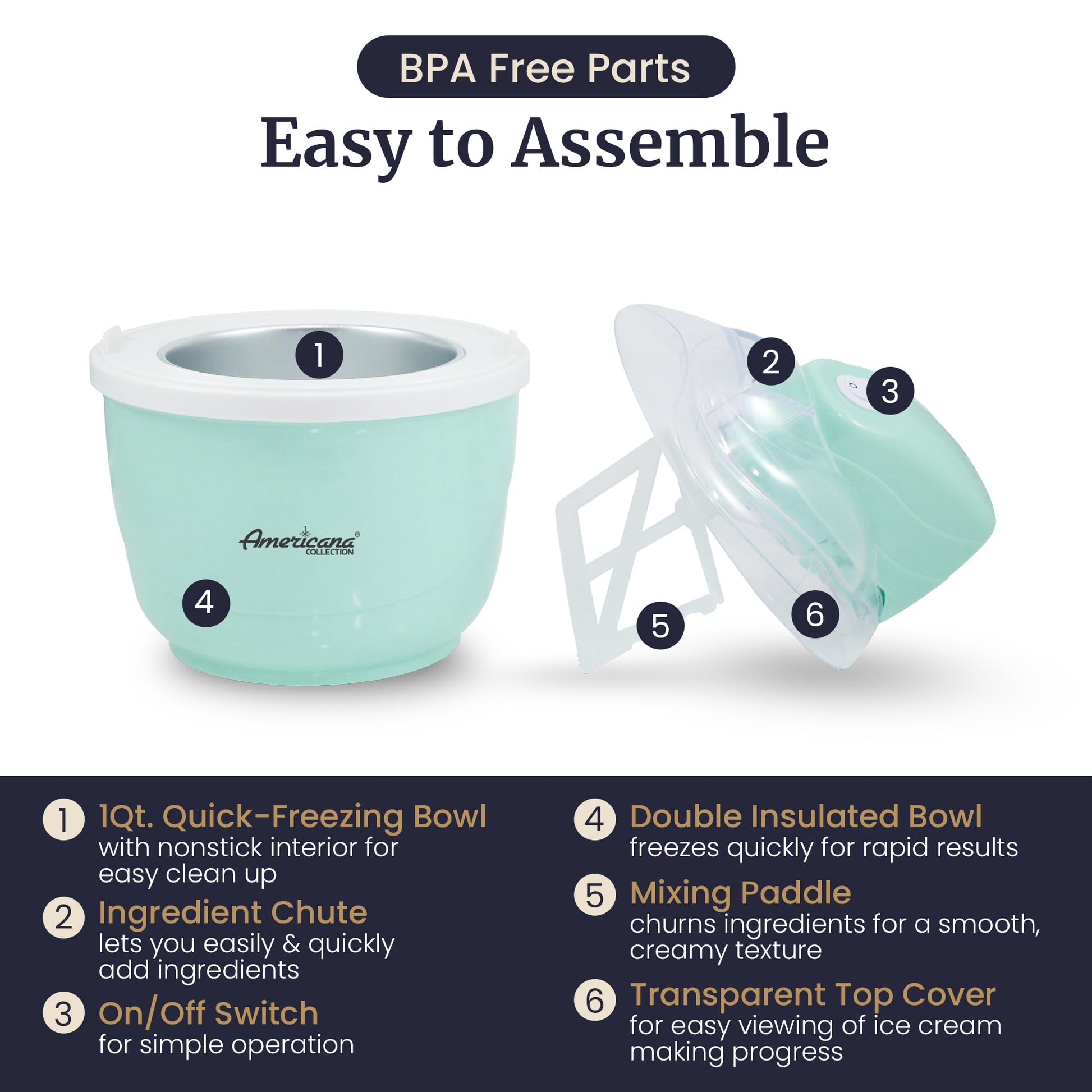 BPA Free Parts

Easy to Assemble

1

2

3

Americana® COLLECTION

4

5

6

1 1Qt. Quick-Freezing Bowl
with nonstick interior for easy clean up

2 Ingredient Chute
lets you easily & quickly add ingredients

3 On/Off Switch
for simple operation

4 Double Insulated Bowl
freezes quickly for rapid results

5 Mixing Paddle
churns ingredients for a smooth, creamy texture

6 Transparent Top Cover
for easy viewing of ice cream making progress