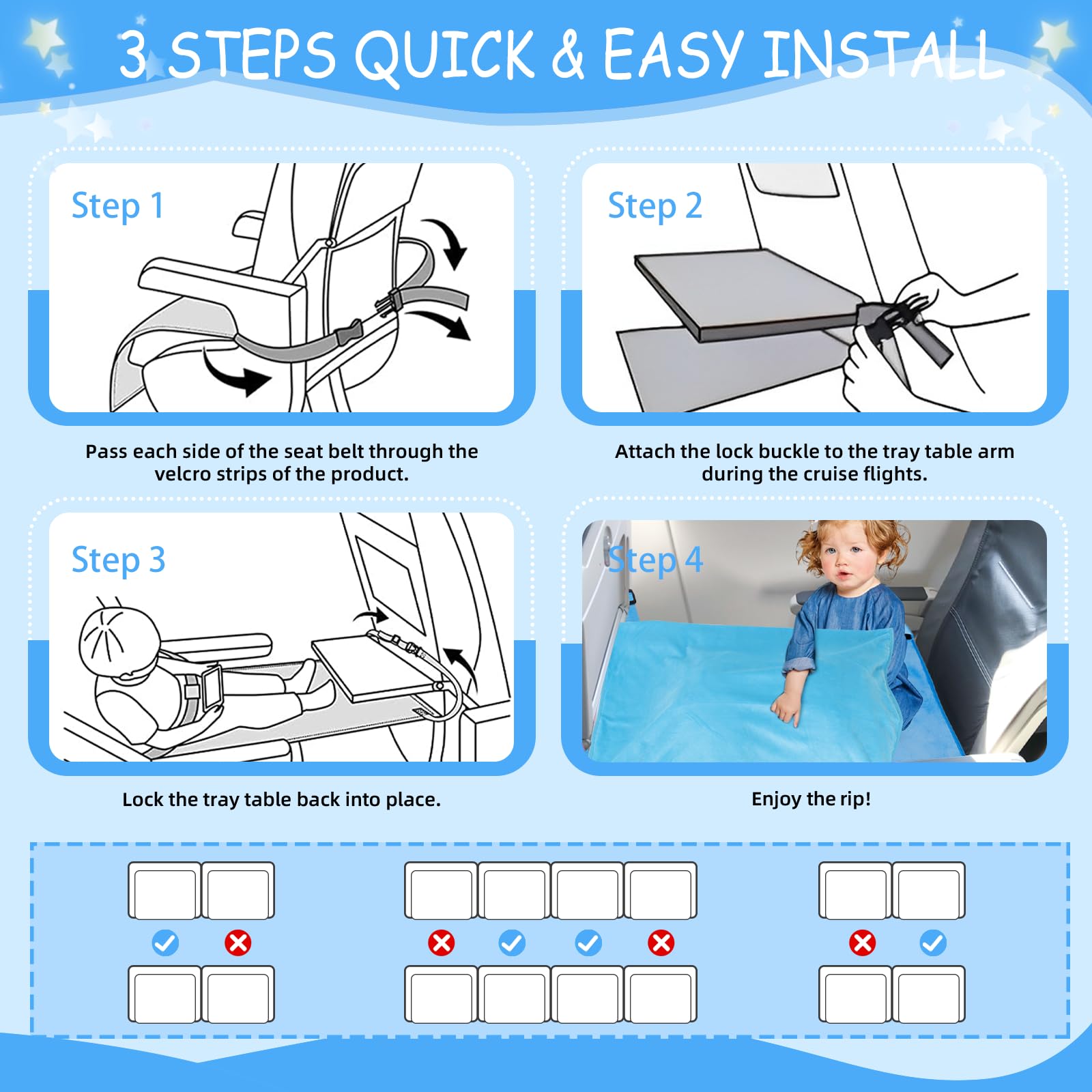 3 STEPS QUICK & EASY INSTALL

Step 1

Pass each side of the seat belt through the velcro strips of the product.

Step 2

Attach the lock buckle to the tray table arm during the cruise flights.

Step 3

Lock the tray table back into place.

Step 4

Enjoy the rip!