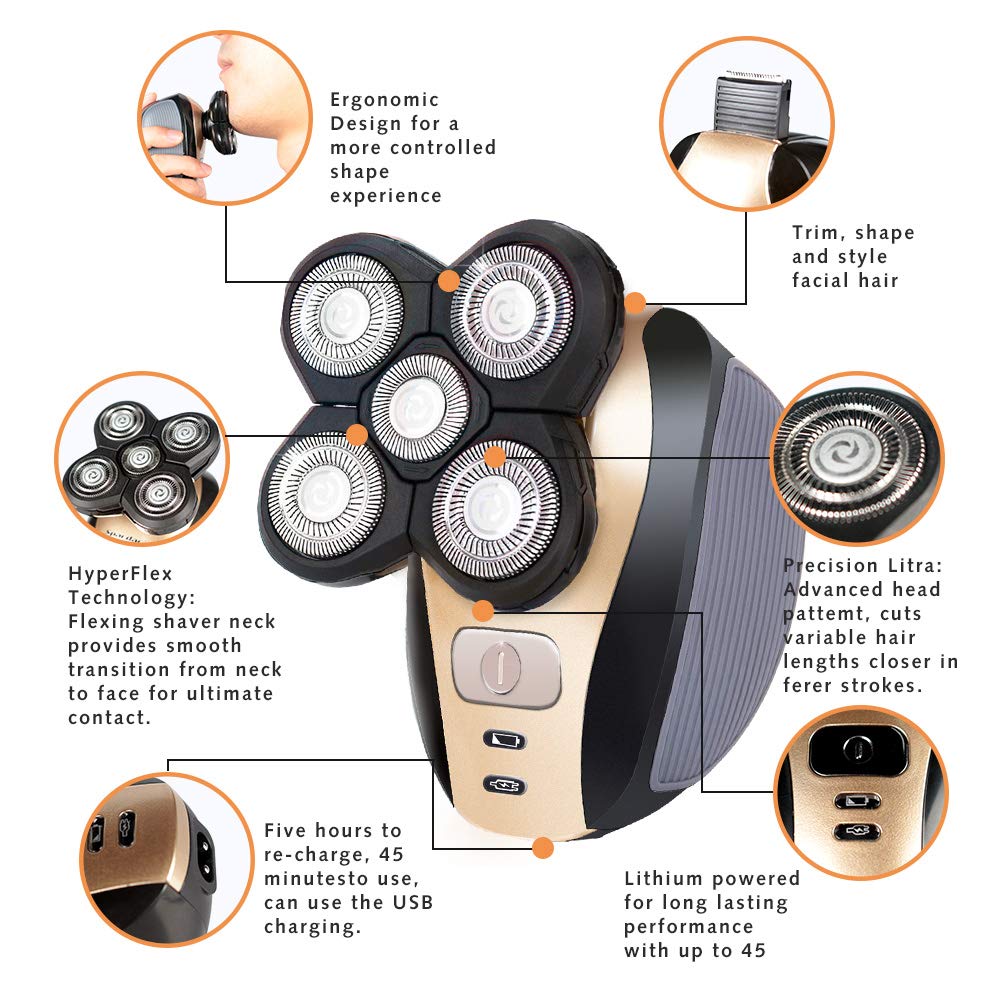 Ergonomic Design for a more controlled shape experience

Trim, shape and style facial hair

HyperFlex Technology: Flexing shaver neck provides smooth transition from neck to face for ultimate contact.

Precision Litra: Advanced head pattemt, cuts variable hair lengths closer in ferer strokes.

Five hours to re-charge, 45 minutesto use, can use the USB charging.

Lithium powered for long lasting performance with up to 45