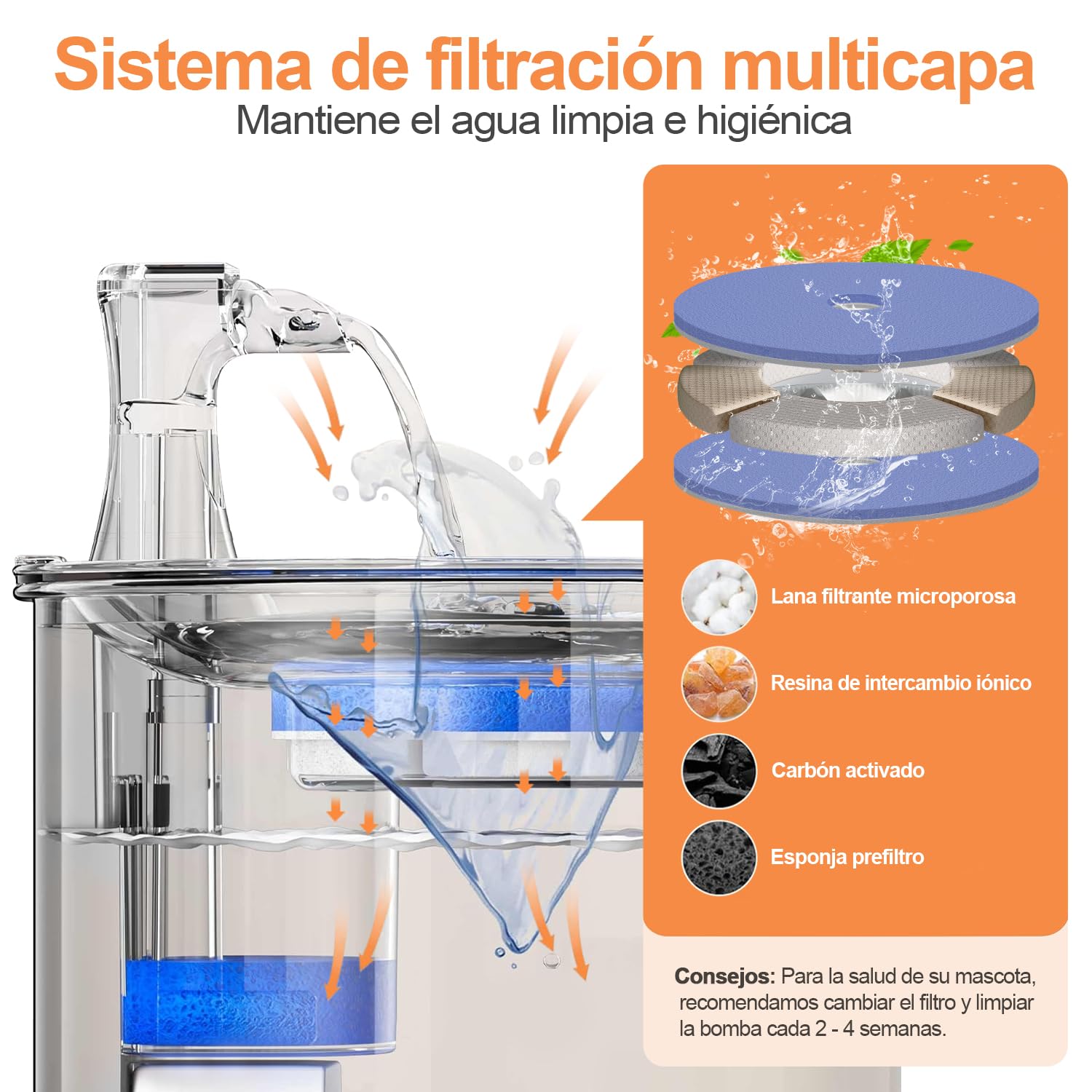 Sistema de filtración multicapa
Mantiene el agua limpia e higiénica

Lana filtrante microporosa

Resina de intercambio iónico

Carbón activado

Esponja prefiltro

Consejos: Para la salud de su mascota, recomendamos cambiar el filtro y limpiar la bomba cada 2 - 4 semanas.