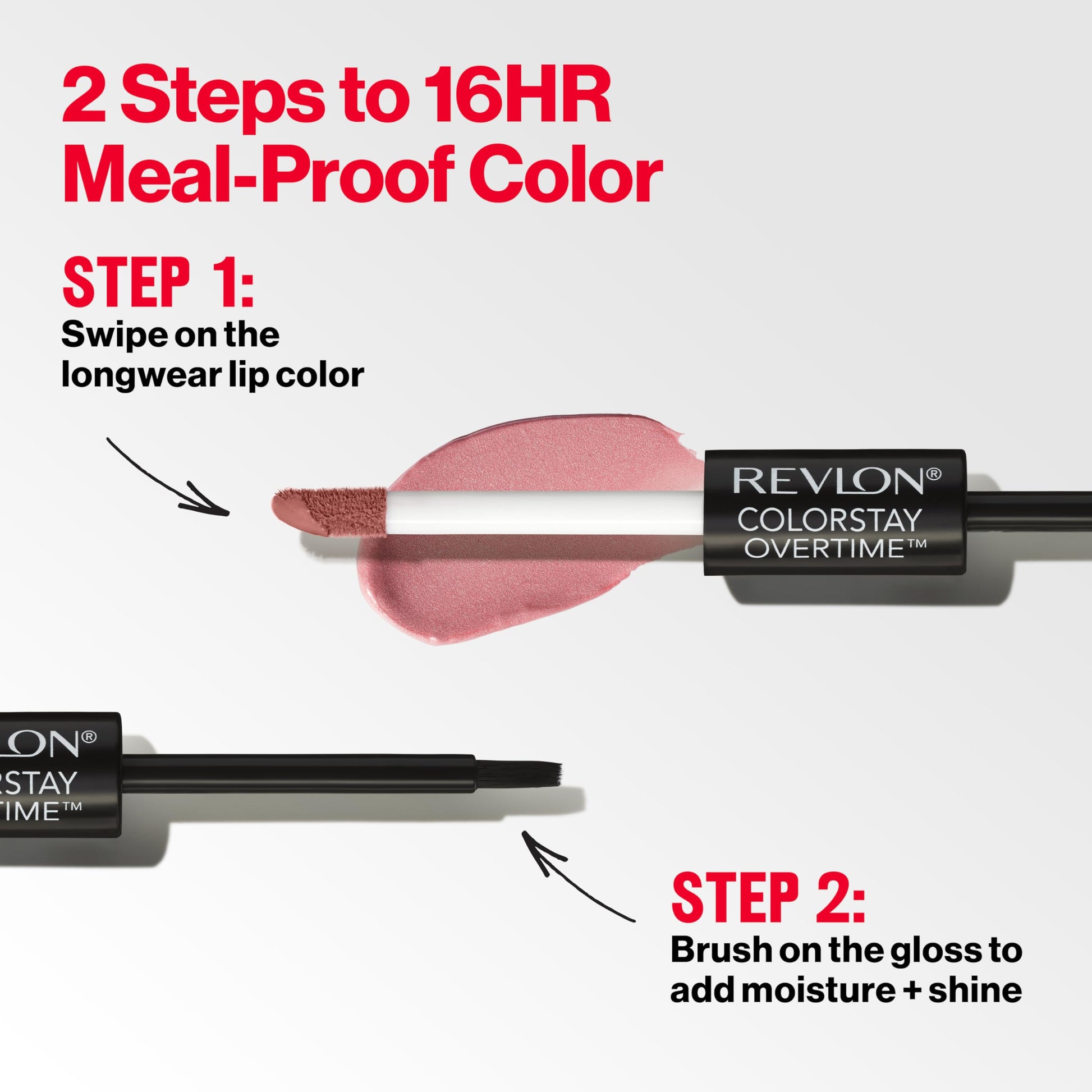 2 Steps to 16HR Meal-Proof Color

STEP 1:
Swipe on the longwear lip color

REVLON®
COLORSTAY
OVERTIME™

LON®
RSTAY
TIME™

STEP 2:
Brush on the gloss to add moisture + shine