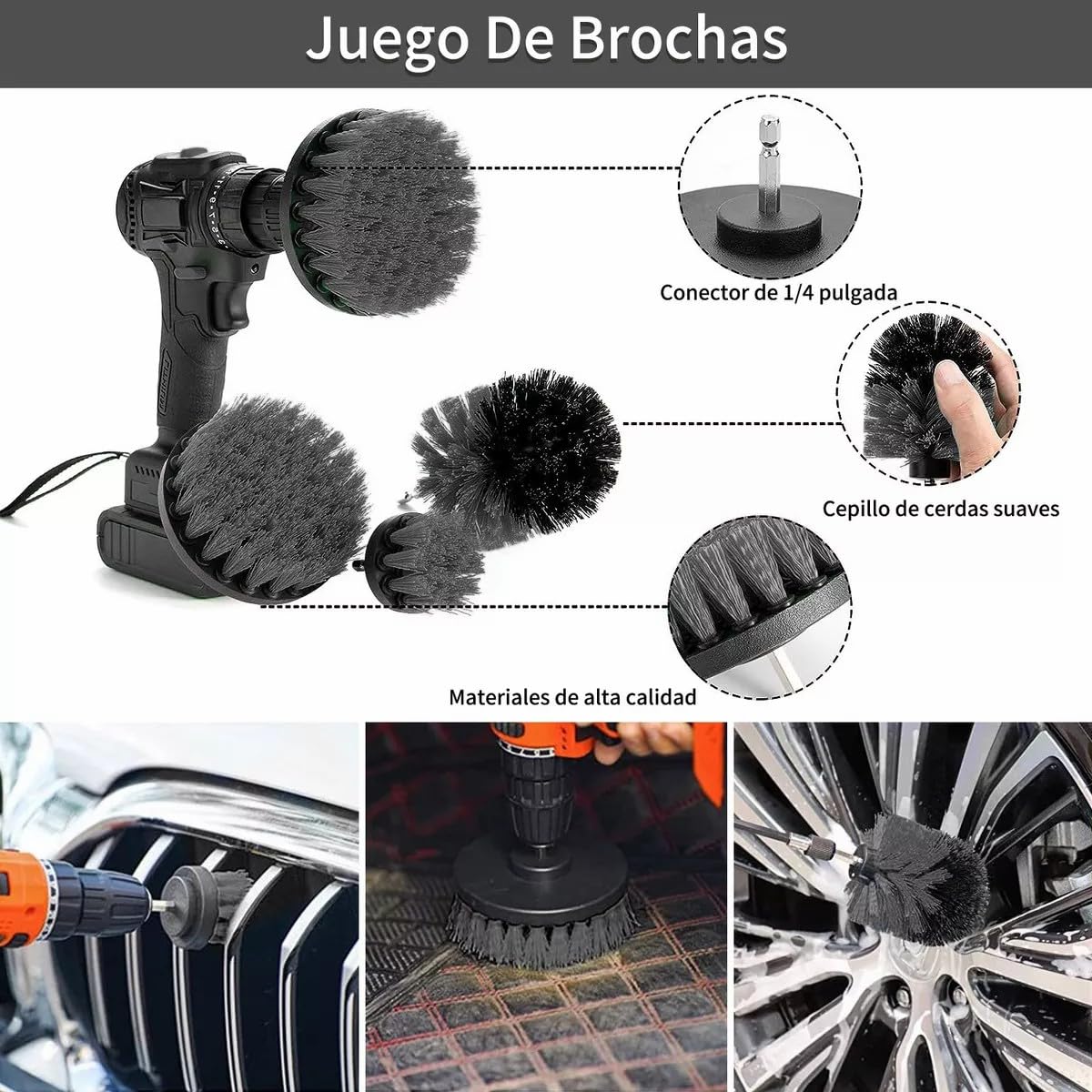 Juego De Brochas

Conector de 1/4 pulgada

Cepillo de cerdas suaves

Materiales de alta calidad