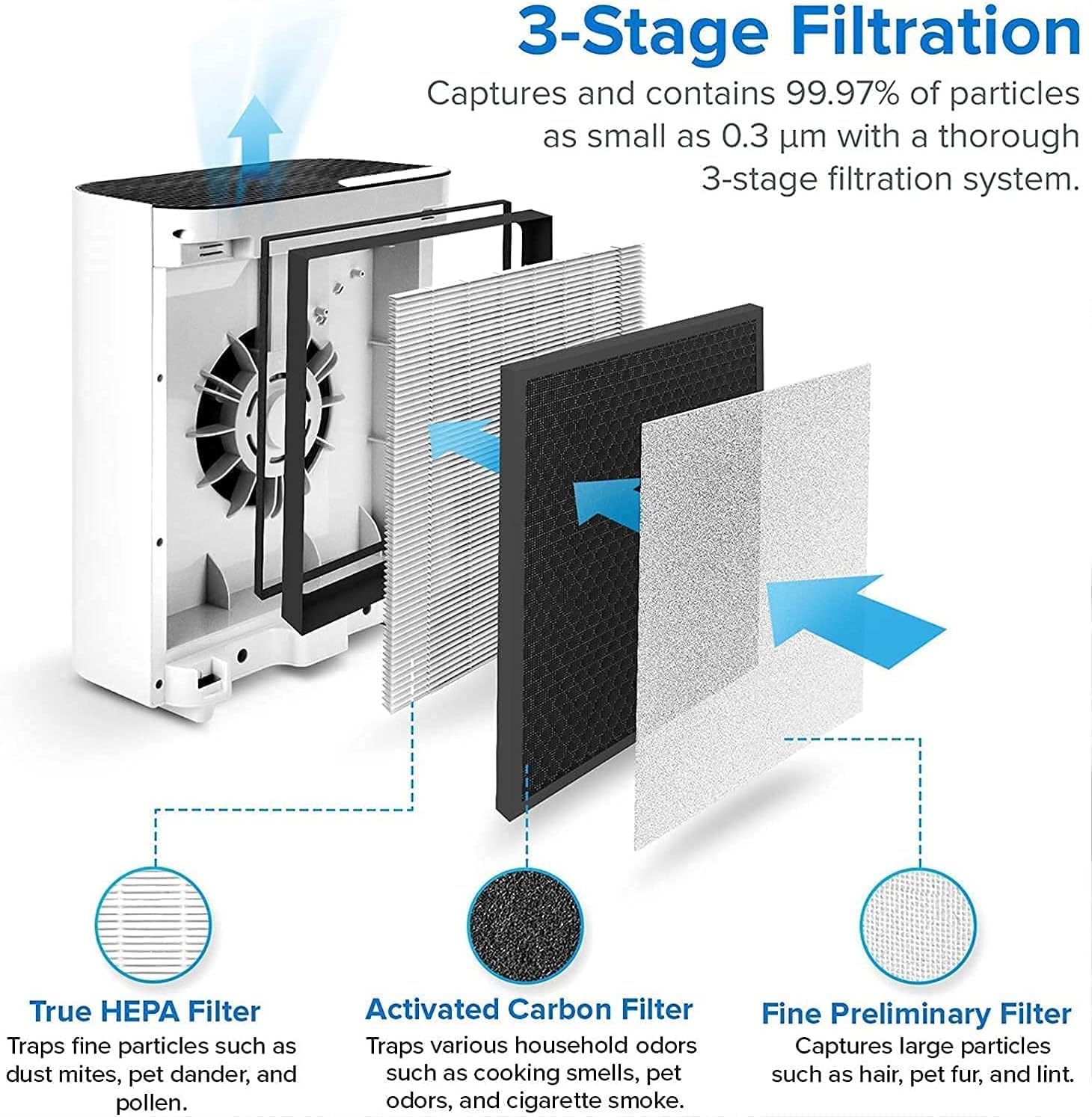 3-Stage Filtration

Captures and contains 99.97% of particles as small as 0.3 µm with a thorough 3-stage filtration system.

True HEPA Filter
Traps fine particles such as dust mites, pet dander, and pollen.

Activated Carbon Filter
Traps various household odors such as cooking smells, pet odors, and cigarette smoke.

Fine Preliminary Filter
Captures large particles such as hair, pet fur, and lint.