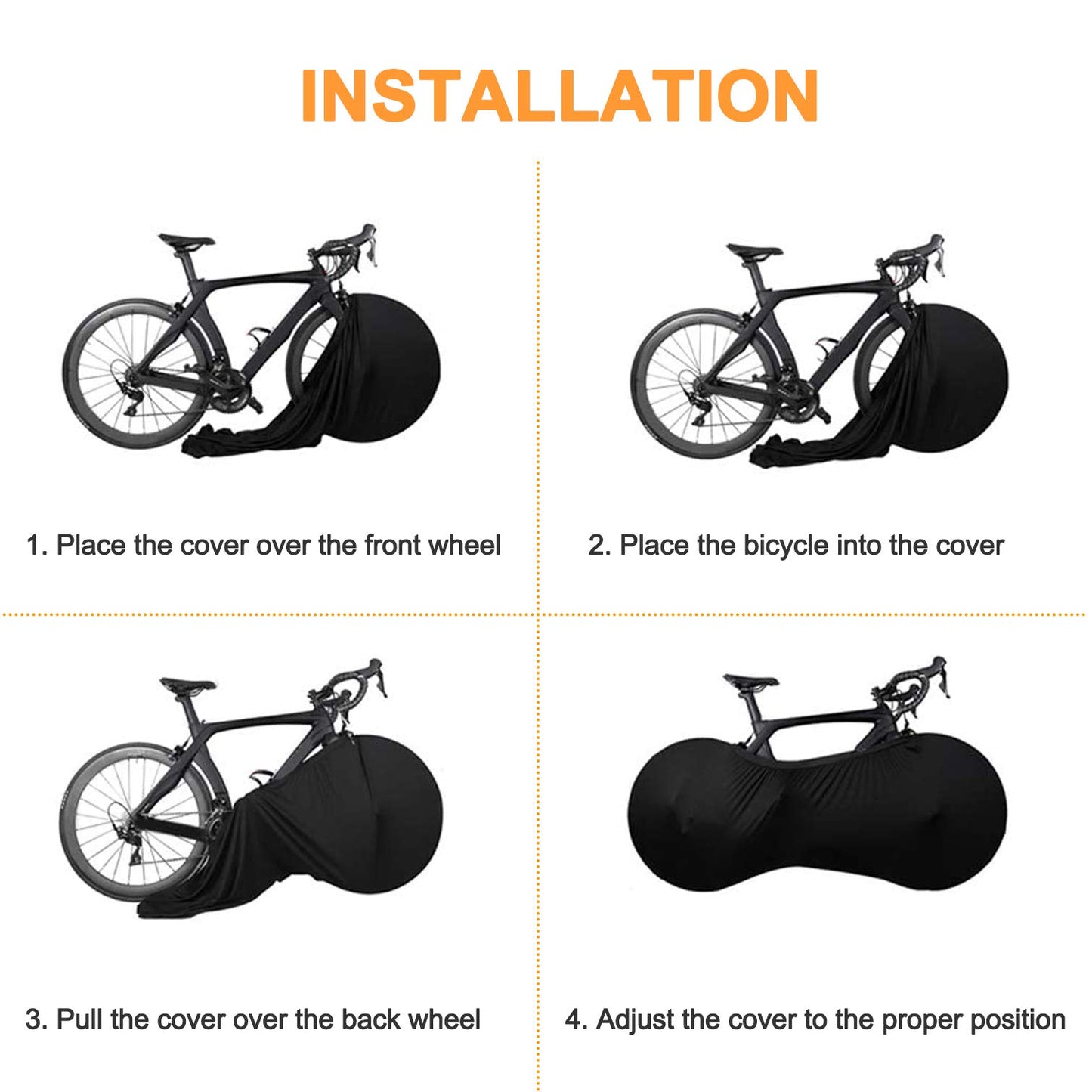 INSTALLATION

1. Place the cover over the front wheel

2. Place the bicycle into the cover

3. Pull the cover over the back wheel

4. Adjust the cover to the proper position