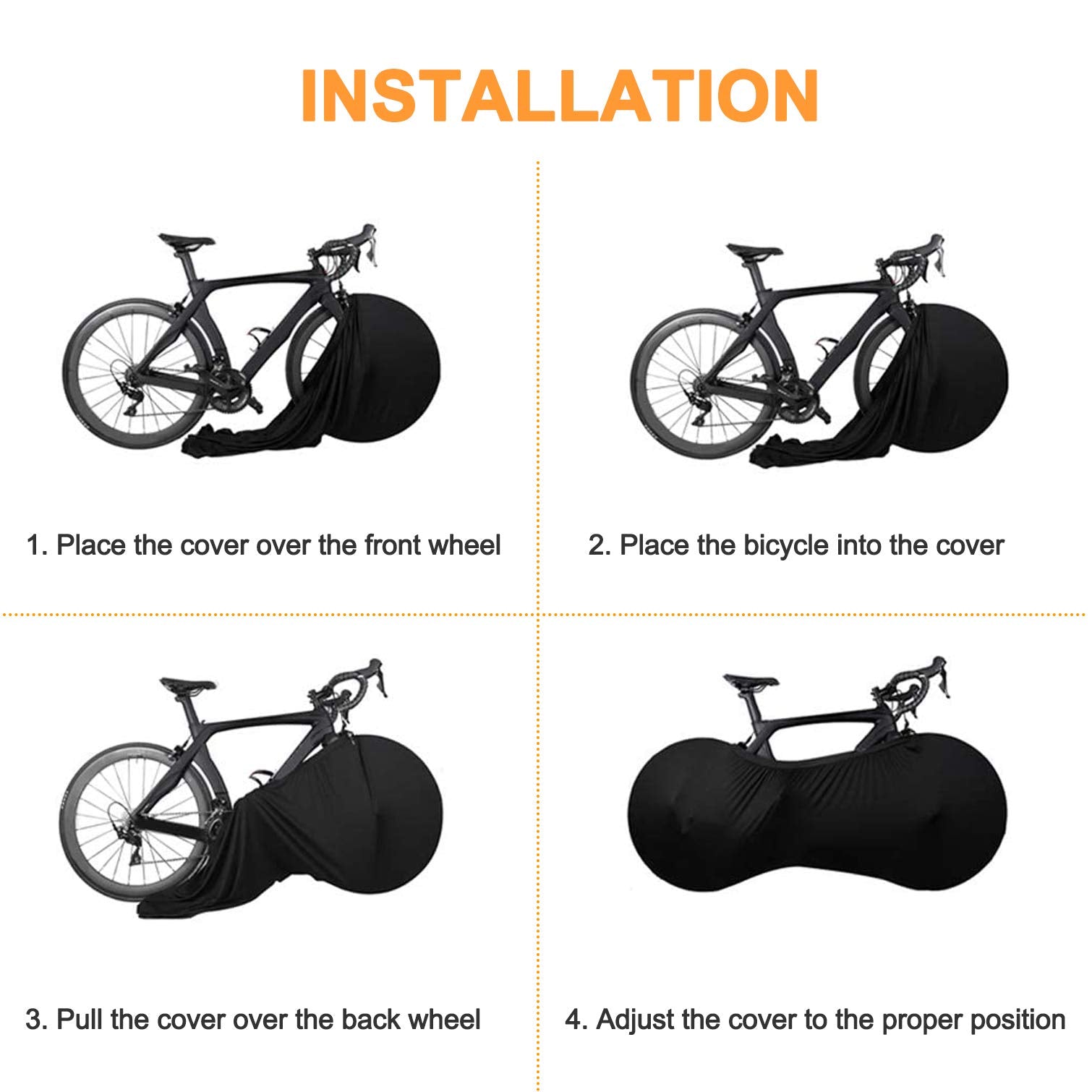 INSTALLATION

1. Place the cover over the front wheel

2. Place the bicycle into the cover

3. Pull the cover over the back wheel

4. Adjust the cover to the proper position