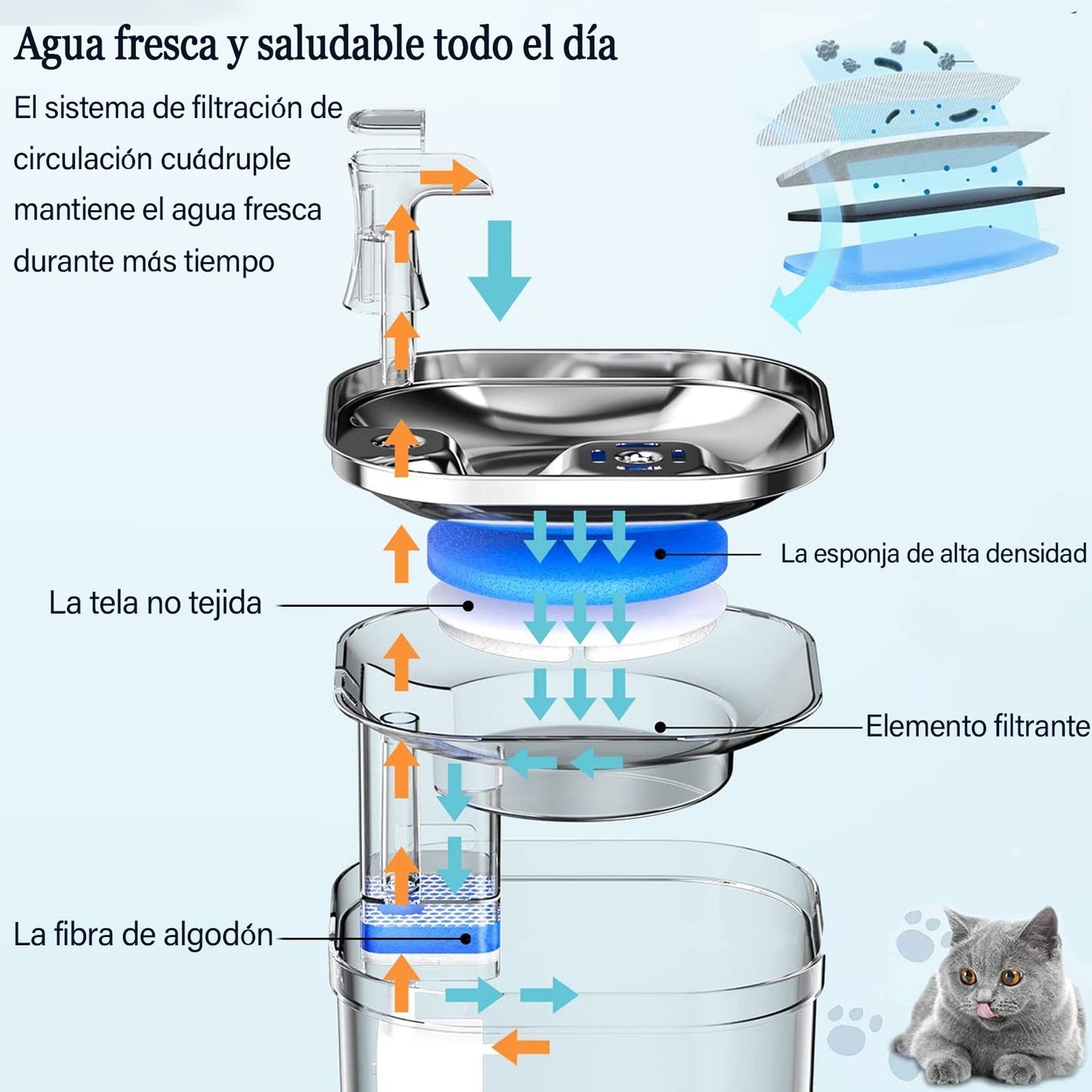 Agua fresca y saludable todo el día

El sistema de filtración de circulación cuádruple mantiene el agua fresca durante más tiempo

La esponja de alta densidad

La tela no tejida

Elemento filtrante

La fibra de algodón