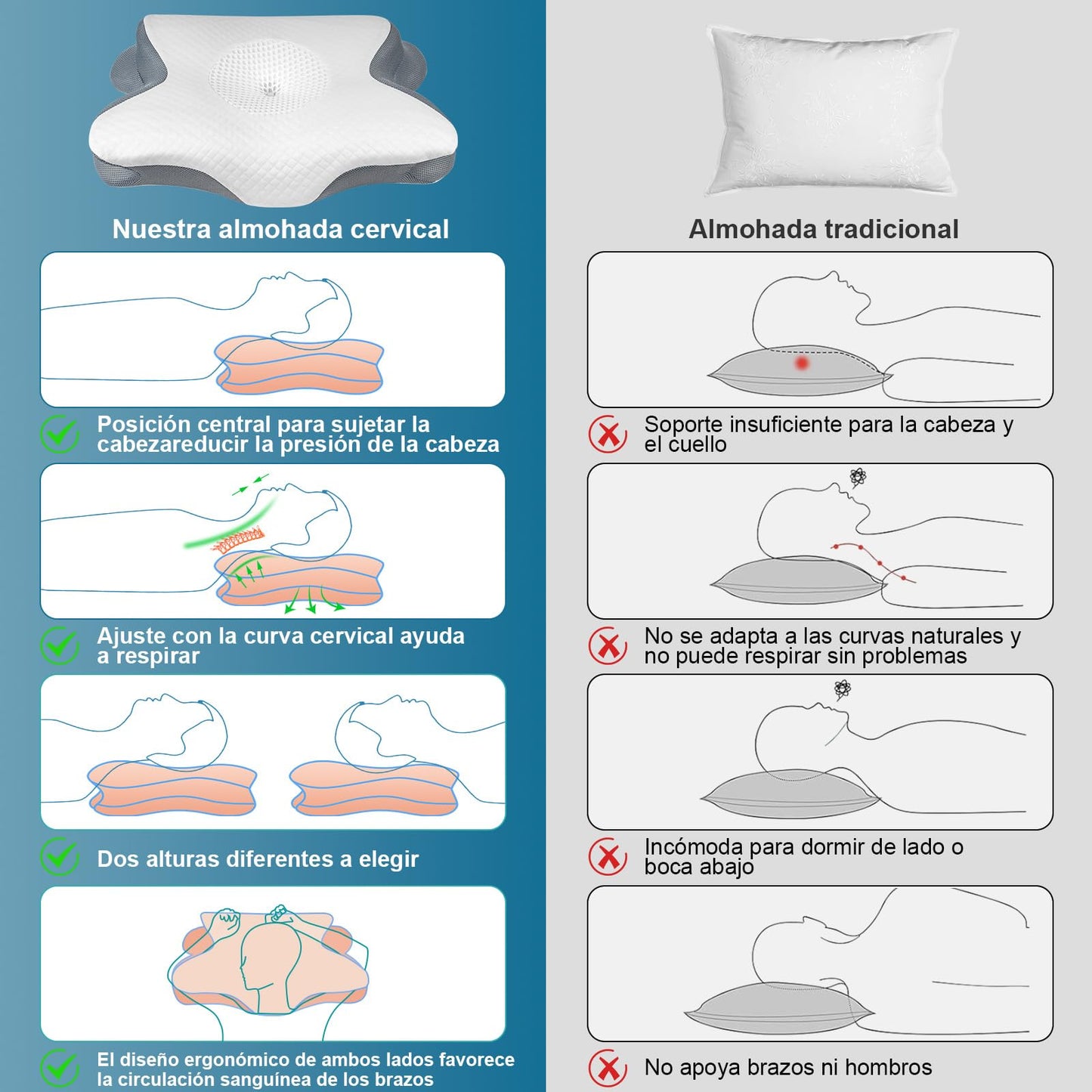 Nuestra almohada cervical

Posición central para sujetar la cabezareducir la presión de la cabeza

Ajuste con la curva cervical ayuda a respirar

Dos alturas diferentes a elegir

El diseño ergonómico de ambos lados favorece la circulación sanguínea de los brazos

Almohada tradicional

Soporte insuficiente para la cabeza y el cuello

No se adapta a las curvas naturales y no puede respirar sin problemas

Incómoda para dormir de lado o boca abajo

No apoya brazos ni hombros