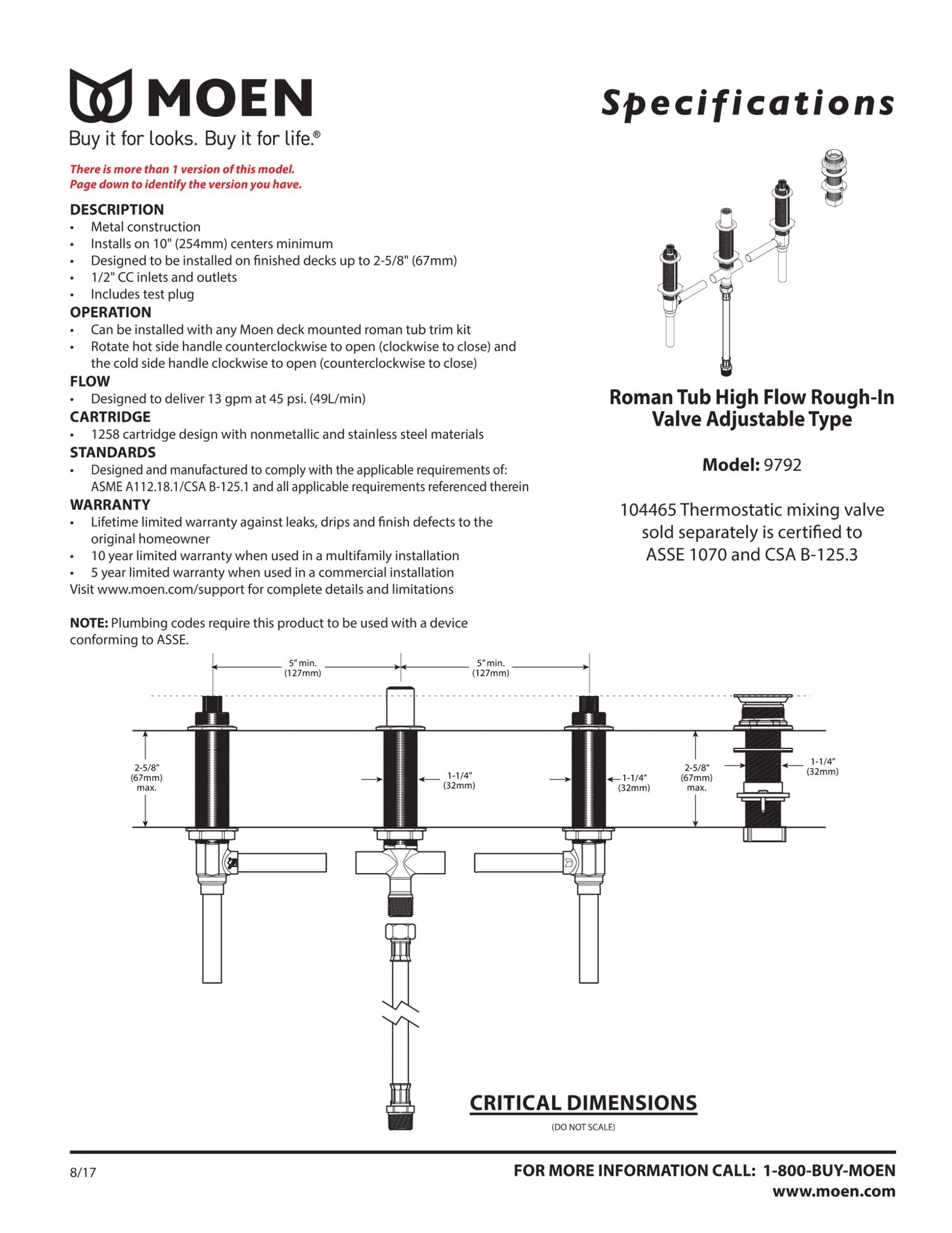 MOEN

Buy it for looks. Buy it for life.®

Specifications

There is more than 1 version of this model.
Page down to identify the version you have.

DESCRIPTION
• Metal construction
• Installs on 10" (254mm) centers minimum
• Designed to be installed on finished decks up to 2-5/8" (67mm)
• 1/2" CC inlets and outlets
• Includes test plug

OPERATION
• Can be installed with any Moen deck mounted roman tub trim kit
• Rotate hot side handle counterclockwise to open (clockwise to close) and the cold side handle clockwise to open (counterclockwise to close)

FLOW
• Designed to deliver 13 gpm at 45 psi. (49L/min)

CARTRIDGE
• 1258 cartridge design with nonmetallic and stainless steel materials

STANDARDS
• Designed and manufactured to comply with the applicable requirements of: ASME A112.18.1/CSA B-125.1 and all applicable requirements referenced therein

WARRANTY
• Lifetime limited warranty against leaks, drips and finish defects to the original homeowner
• 10 year limited warranty when used in a multifamily installation
• 5 year limited warranty when used in a commercial installation
Visit www.moen.com/support for complete details and limitations

NOTE: Plumbing codes require this product to be used with a device conforming to ASSE.

Roman Tub High Flow Rough-In Valve Adjustable Type

Model: 9792

104465 Thermostatic mixing valve sold separately is certified to ASSE 1070 and CSA B-125.3

5" min. (127mm)
5" min. (127mm)
2-5/8" (67mm) max.
1-1/4" (32mm)
1-1/4" (32mm)
2-5/8" (67mm) max.
1-1/4" (32mm)

CRITICAL DIMENSIONS
(DO NOT SCALE)

8/17

FOR MORE INFORMATION CALL: 1-800-BUY-MOEN
www.moen.com