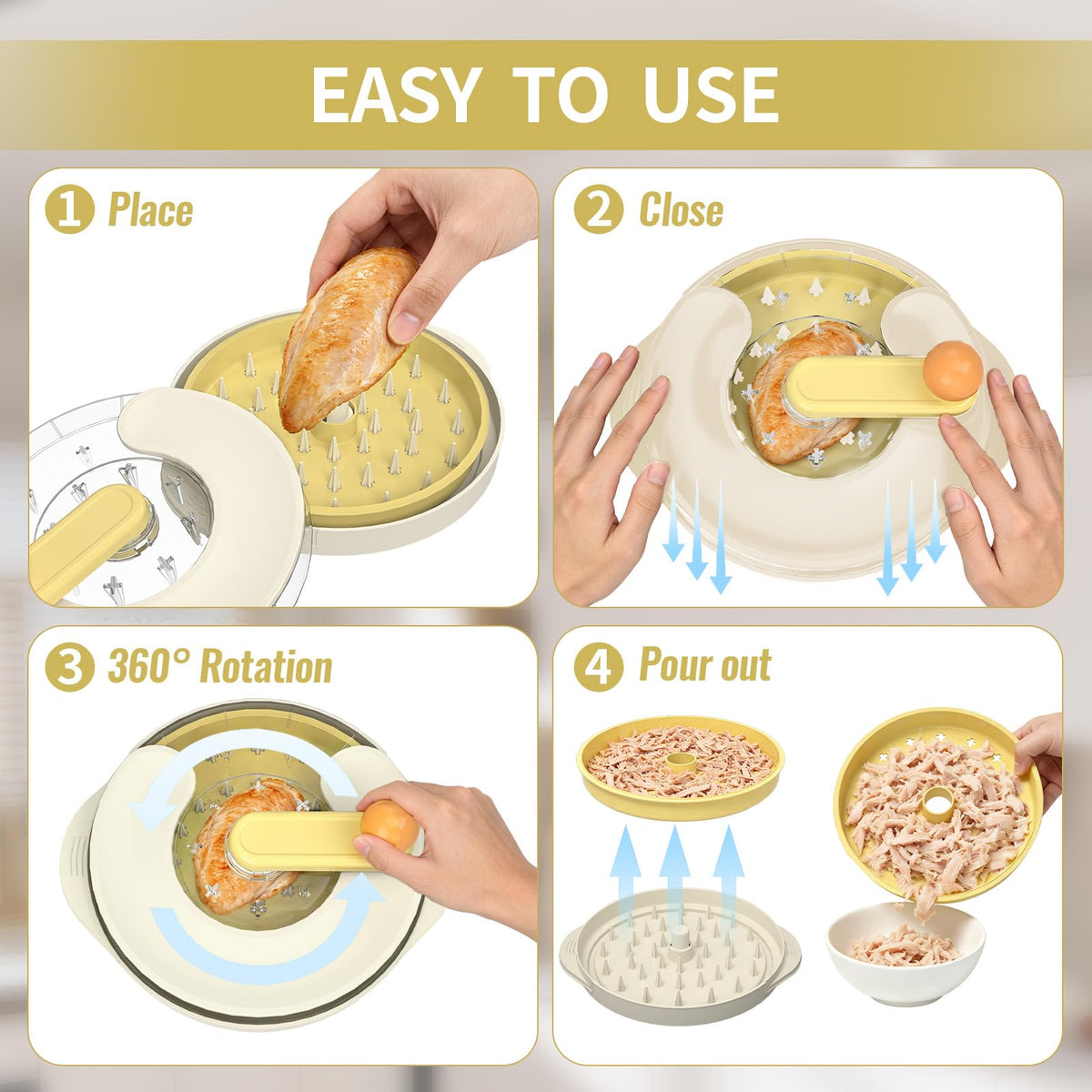 EASY TO USE

1 Place

2 Close

3 360° Rotation

4 Pour out