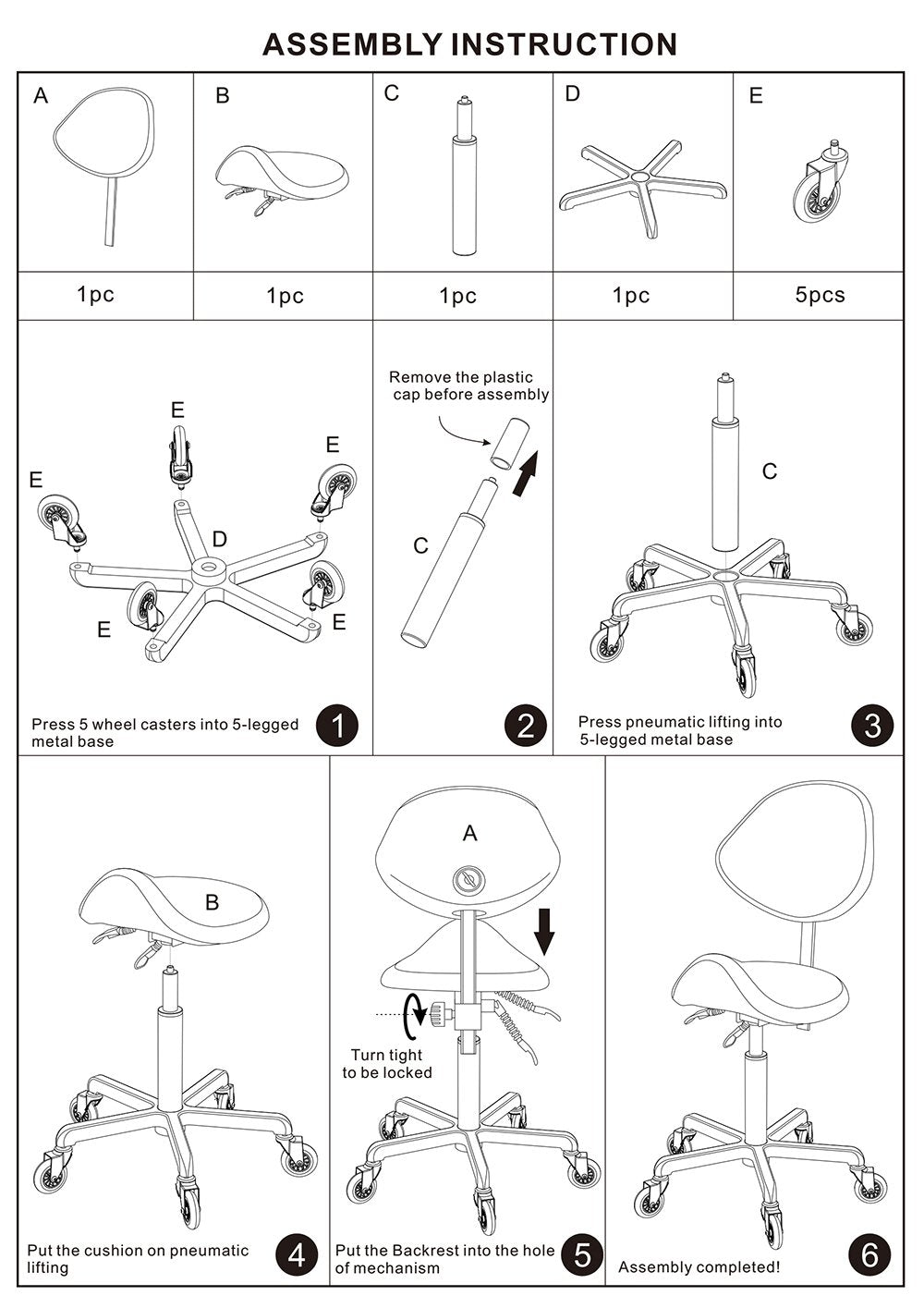 ASSEMBLY INSTRUCTION

| A | B | C | D | E |
|---|---|---|---|---|
| 1pc | 1pc | 1pc | 1pc | 5pcs |

E
E
E
D
E
E

Press 5 wheel casters into 5-legged metal base

1

Remove the plastic cap before assembly

C

2

C

Press pneumatic lifting into 5-legged metal base

3

B

Put the cushion on pneumatic lifting

4

A

Turn tight to be locked

Put the Backrest into the hole of mechanism

5

Assembly completed!

6