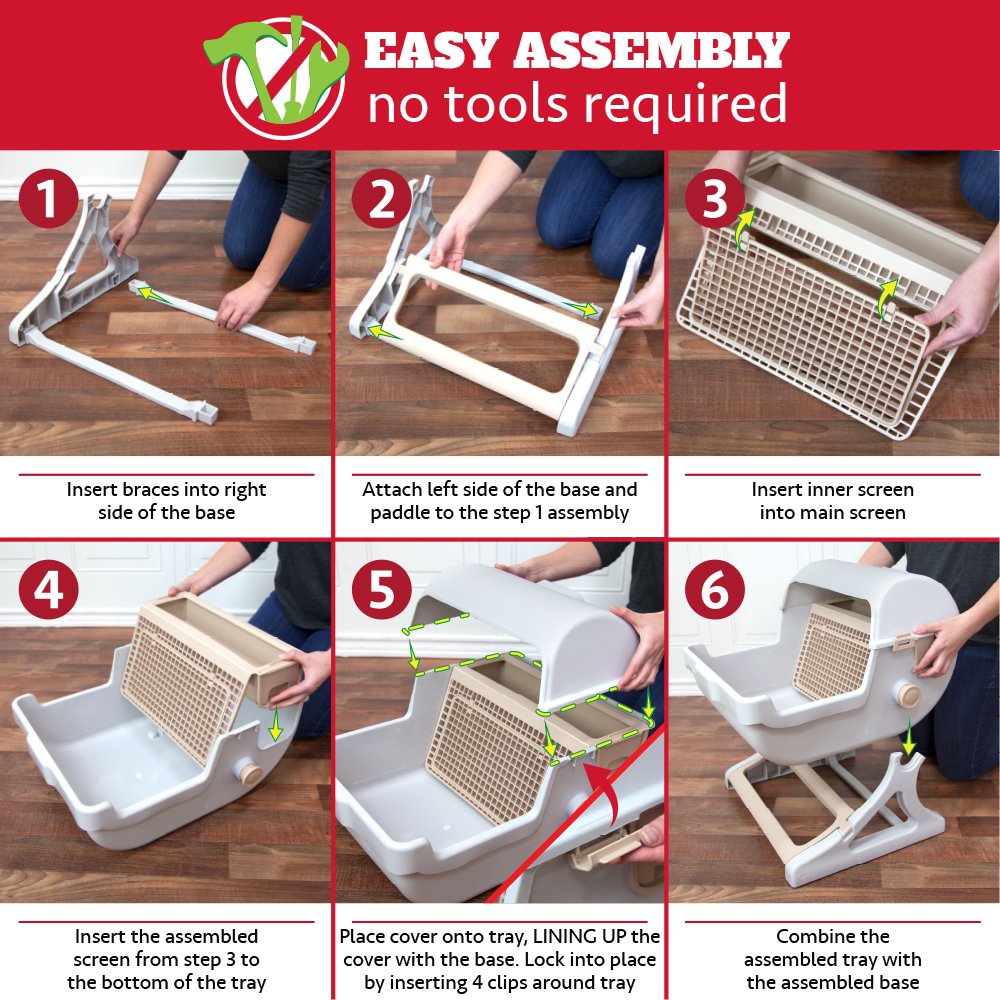 EASY ASSEMBLY
no tools required

1

Insert braces into right side of the base

2

Attach left side of the base and paddle to the step 1 assembly

3

Insert inner screen into main screen

4

Insert the assembled screen from step 3 to the bottom of the tray

5

Place cover onto tray, LINING UP the cover with the base. Lock into place by inserting 4 clips around tray

6

Combine the assembled tray with the assembled base