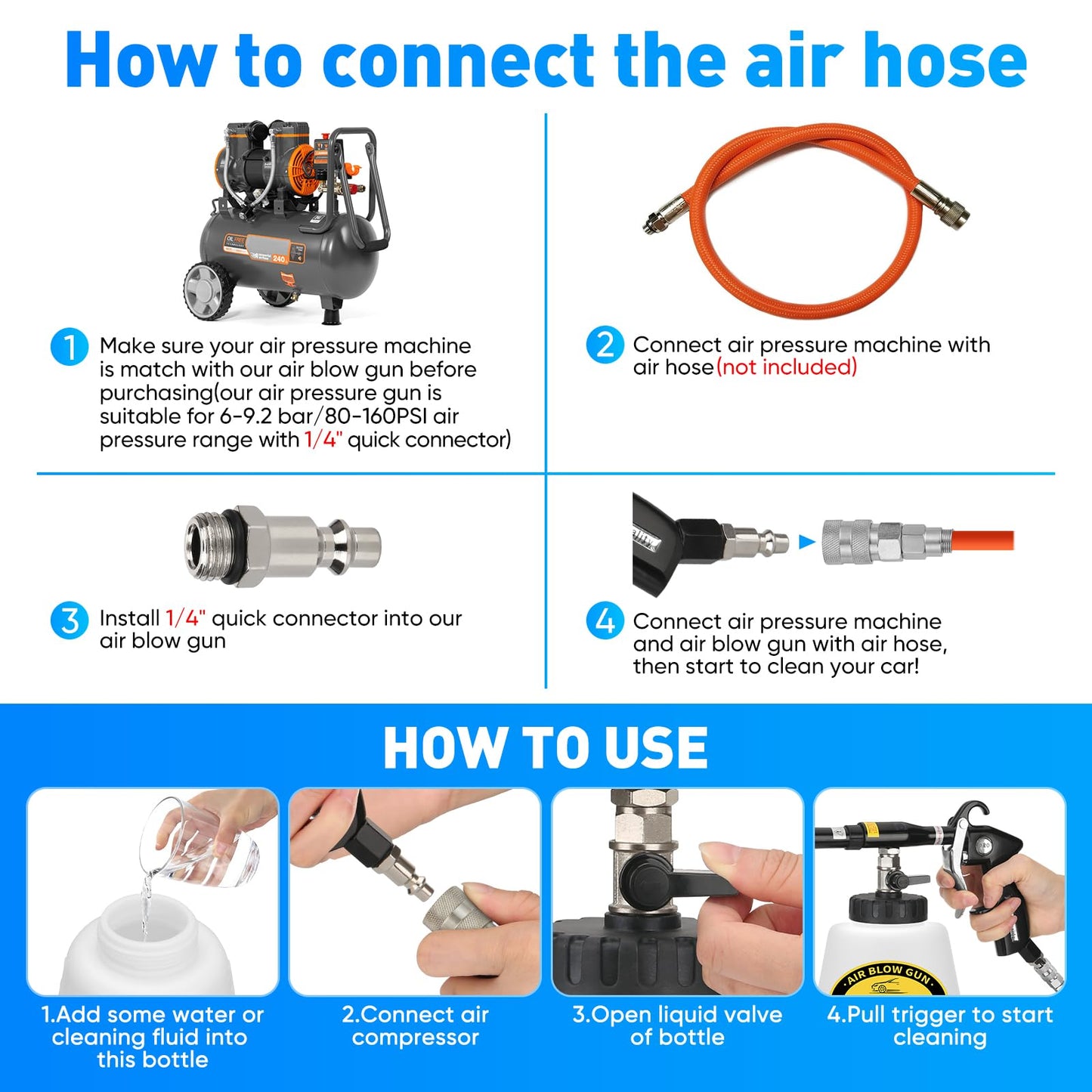 How to connect the air hose

OIL FREE

240

1 Make sure your air pressure machine is match with our air blow gun before purchasing(our air pressure gun is suitable for 6-9.2 bar/80-160PSI air pressure range with 1/4" quick connector)

2 Connect air pressure machine with air hose(not included)

3 Install 1/4" quick connector into our air blow gun

4 Connect air pressure machine and air blow gun with air hose, then start to clean your car!

HOW TO USE

AIR BLOW GUN

1.Add some water or cleaning fluid into this bottle

2.Connect air compressor

3.Open liquid valve of bottle

4.Pull trigger to start cleaning