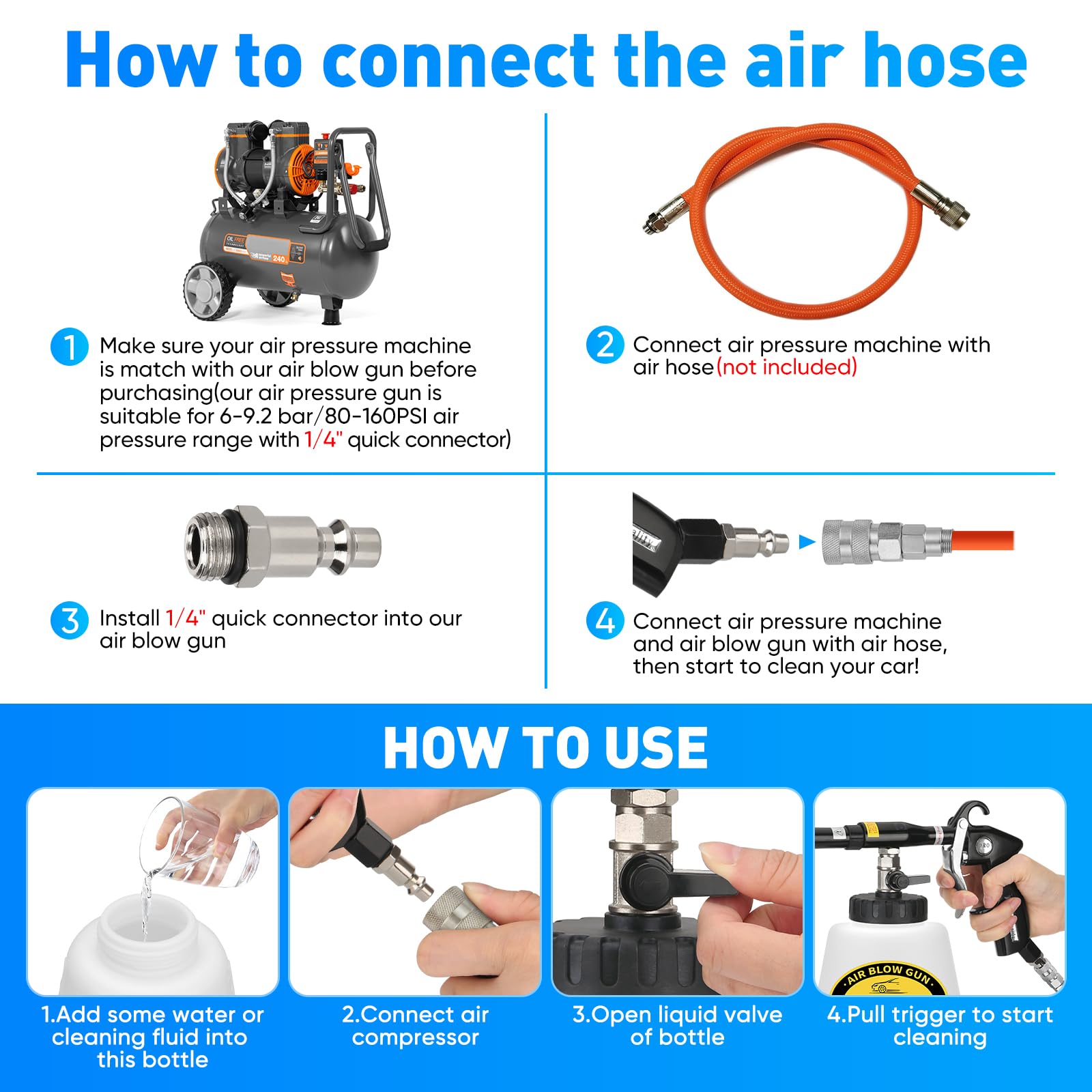 How to connect the air hose

OIL FREE

240

1 Make sure your air pressure machine is match with our air blow gun before purchasing(our air pressure gun is suitable for 6-9.2 bar/80-160PSI air pressure range with 1/4" quick connector)

2 Connect air pressure machine with air hose(not included)

3 Install 1/4" quick connector into our air blow gun

4 Connect air pressure machine and air blow gun with air hose, then start to clean your car!

HOW TO USE

AIR BLOW GUN

1.Add some water or cleaning fluid into this bottle

2.Connect air compressor

3.Open liquid valve of bottle

4.Pull trigger to start cleaning