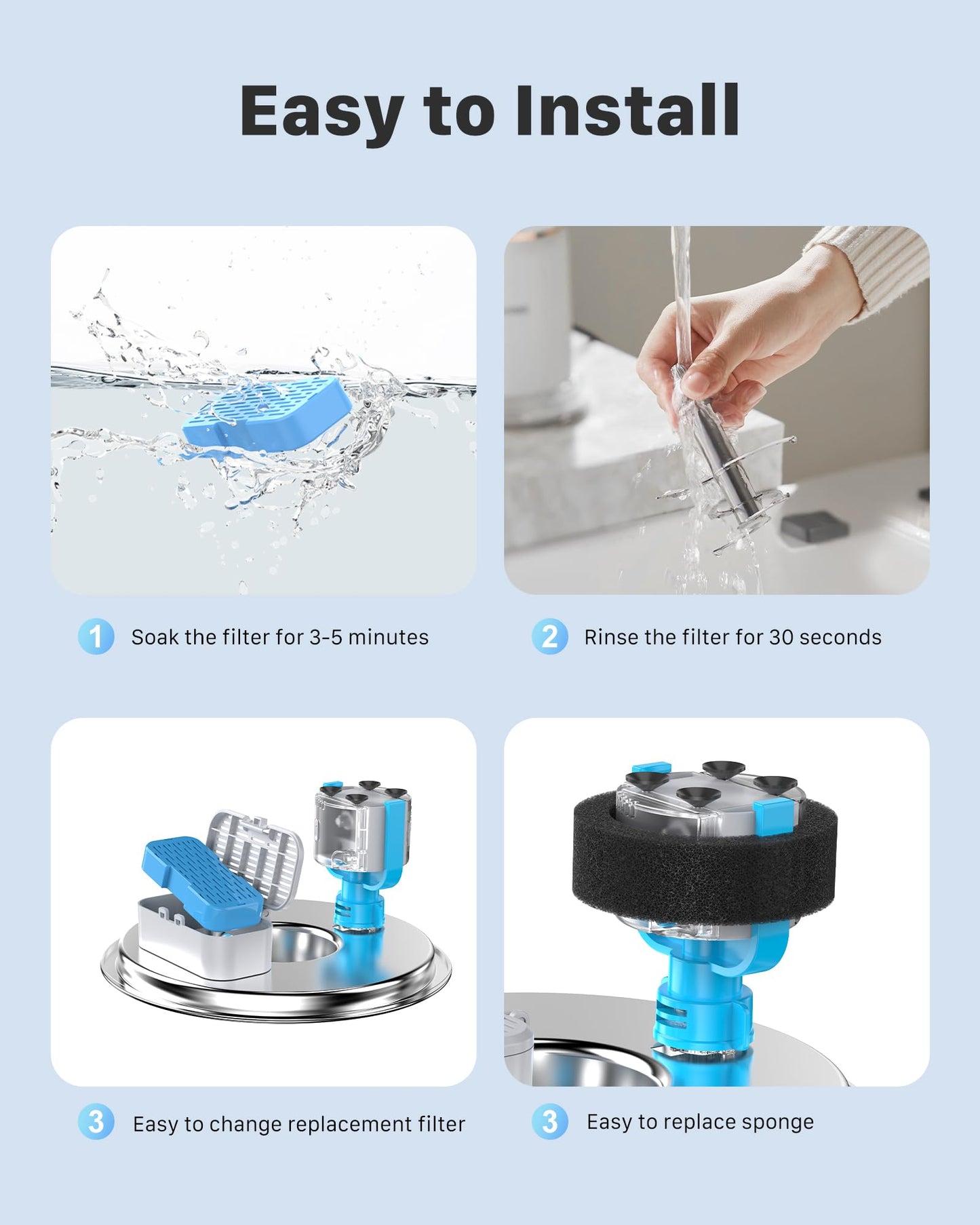 Easy to Install

1 Soak the filter for 3-5 minutes

2 Rinse the filter for 30 seconds

3 Easy to change replacement filter

3 Easy to replace sponge