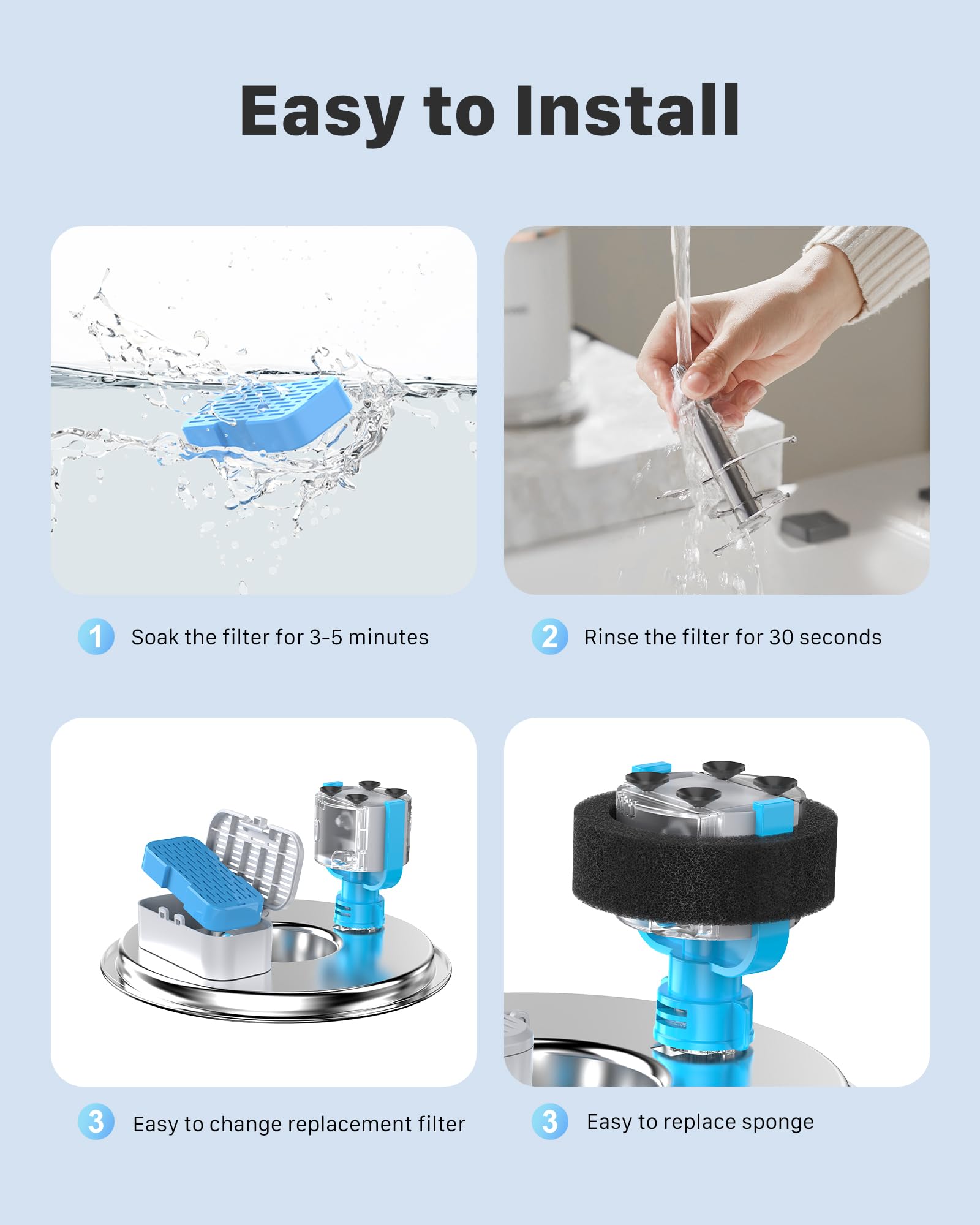 Easy to Install

1 Soak the filter for 3-5 minutes

2 Rinse the filter for 30 seconds

3 Easy to change replacement filter

3 Easy to replace sponge