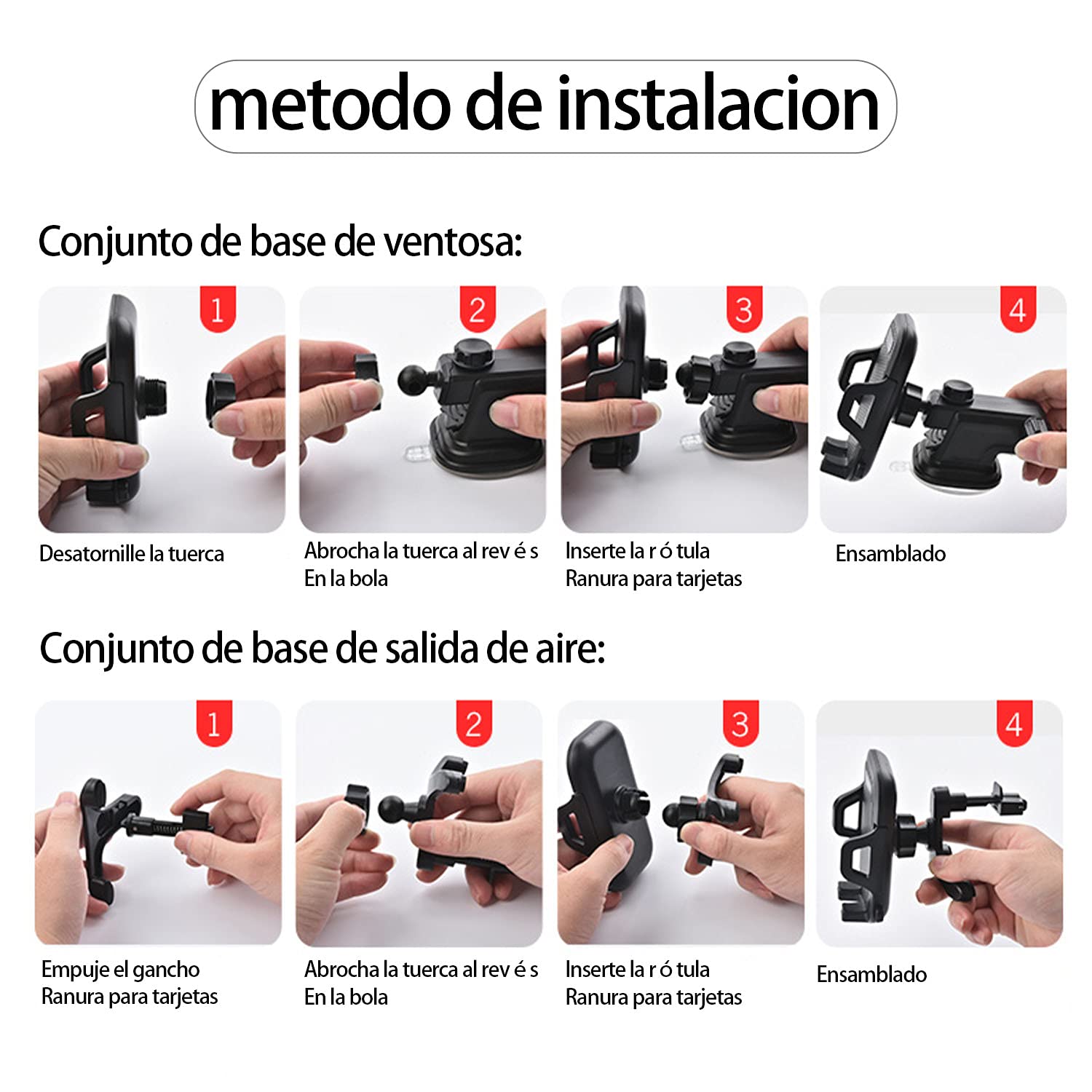 metodo de instalacion

Conjunto de base de ventosa:

1

Desatornille la tuerca

2

Abrocha la tuerca al rev é s
En la bola

3

Inserte la r ó tula
Ranura para tarjetas

4

Ensamblado

Conjunto de base de salida de aire:

1

Empuje el gancho
Ranura para tarjetas

2

Abrocha la tuerca al rev é s
En la bola

3

Inserte la r ó tula
Ranura para tarjetas

4

Ensamblado