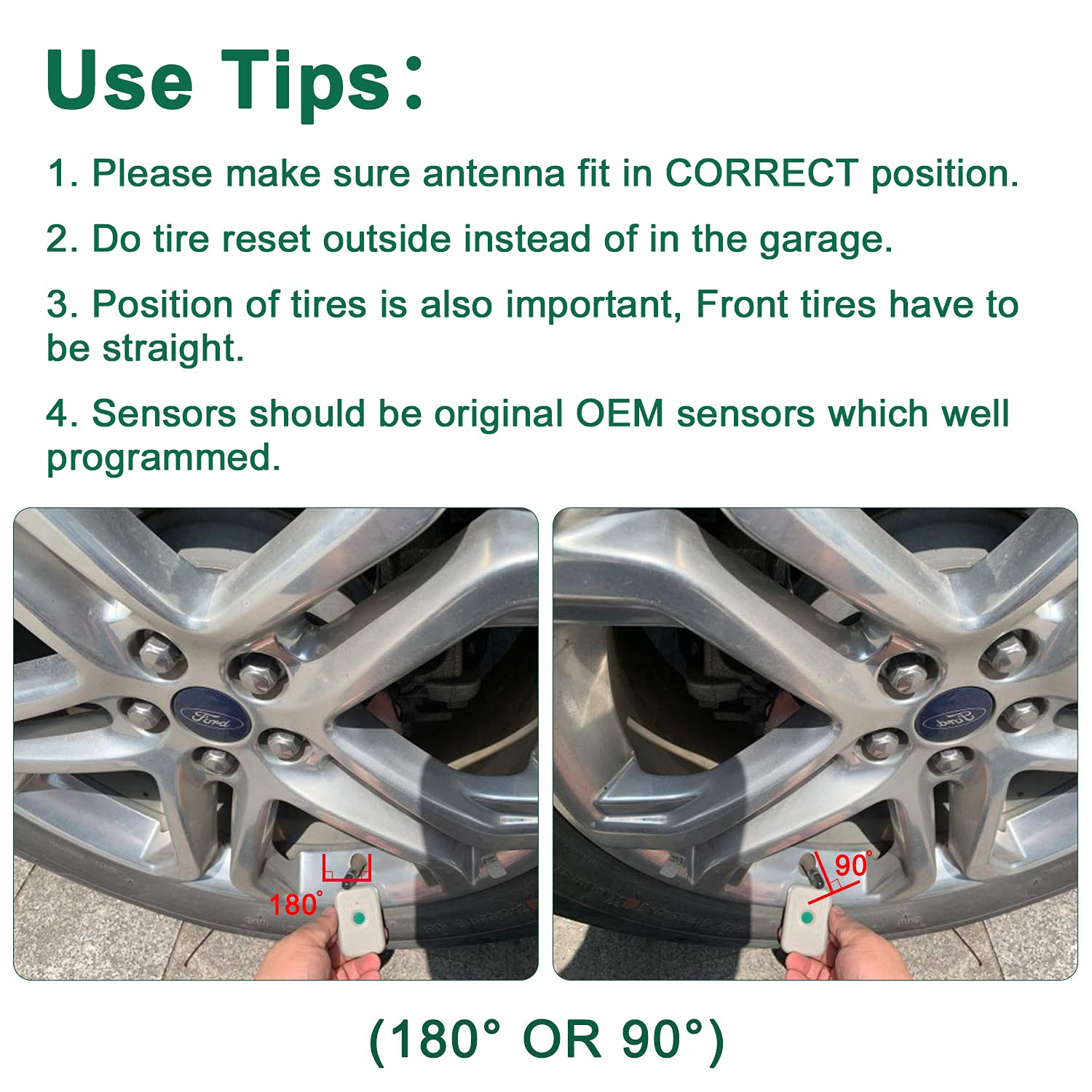 Use Tips：

1. Please make sure antenna fit in CORRECT position.

2. Do tire reset outside instead of in the garage.

3. Position of tires is also important, Front tires have to be straight.

4. Sensors should be original OEM sensors which well programmed.

Ford

180°

Ford

90°

(180° OR 90°)