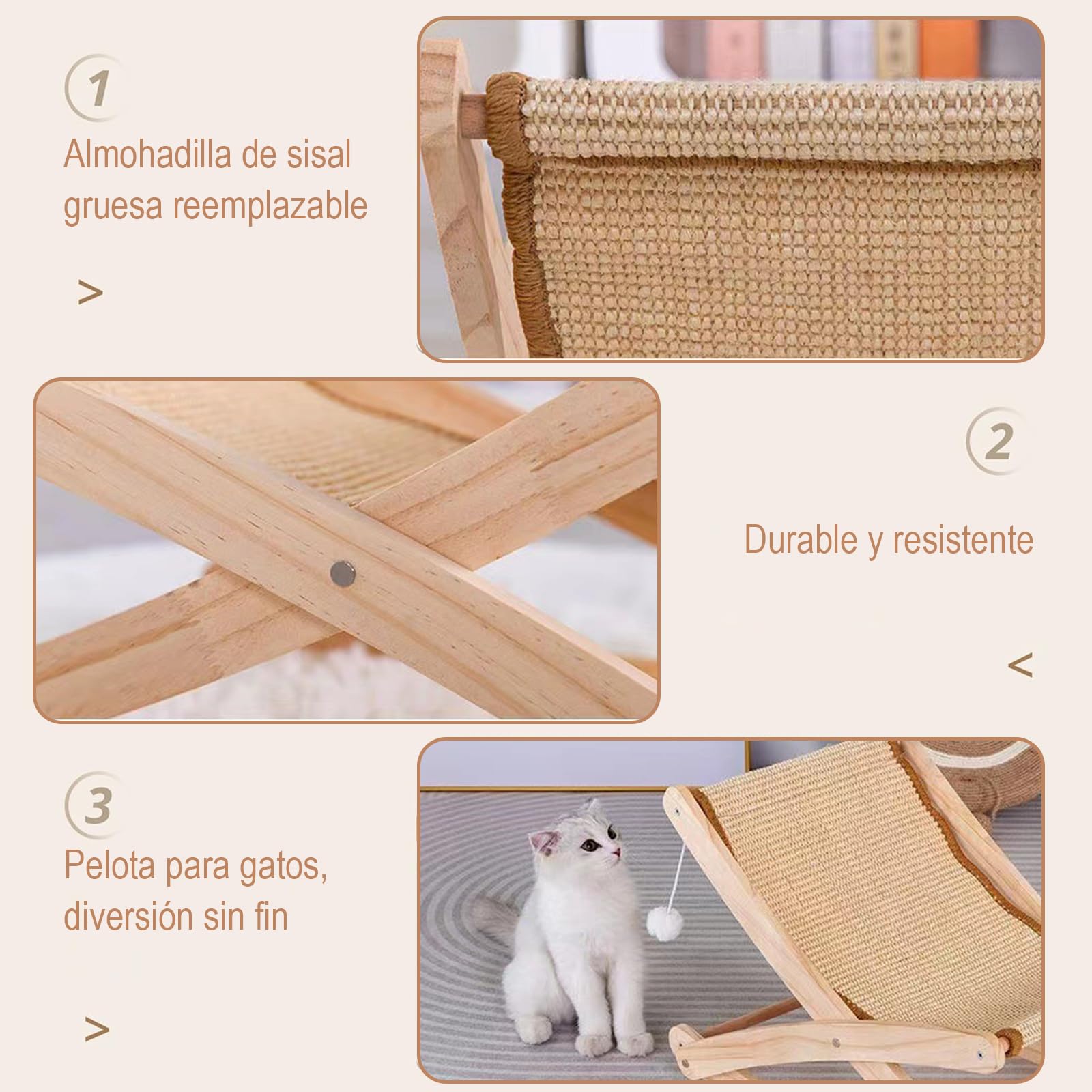 1

Almohadilla de sisal gruesa reemplazable

>

2

Durable y resistente

<

3

Pelota para gatos, diversión sin fin

>