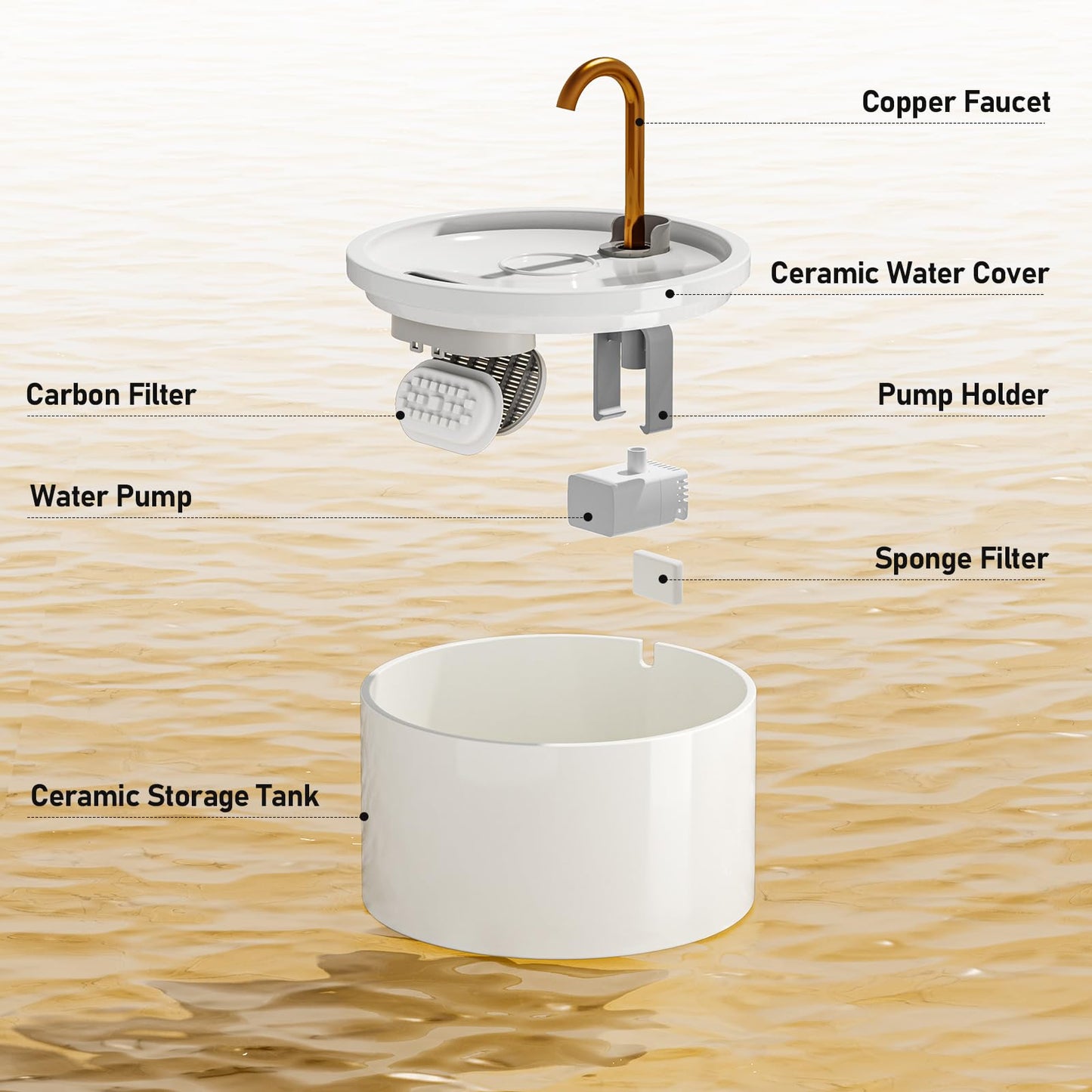 Copper Faucet

Ceramic Water Cover

Carbon Filter

Pump Holder

Water Pump

Sponge Filter

Ceramic Storage Tank