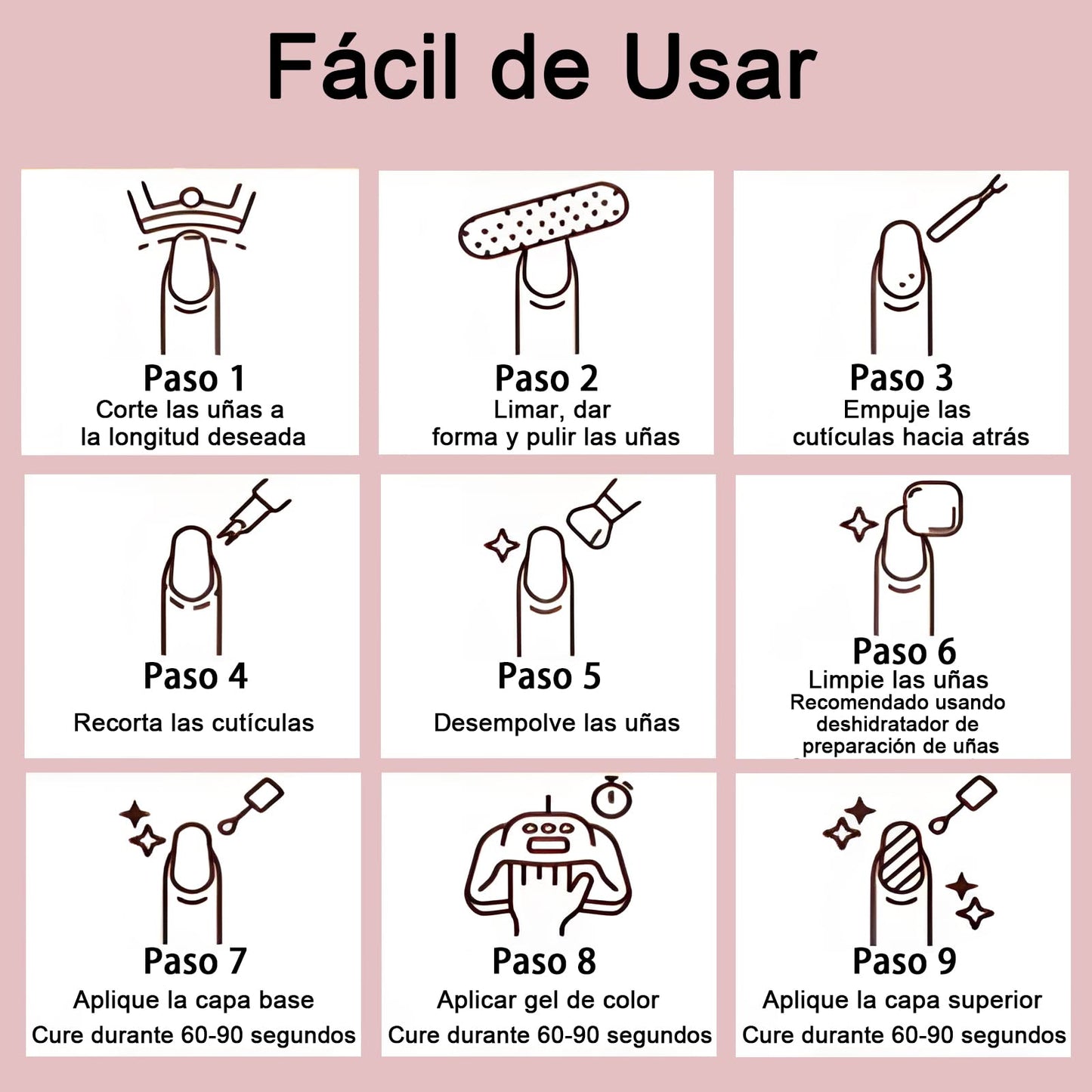 Fácil de Usar

Paso 1
Corte las uñas a la longitud deseada

Paso 2
Limar, dar forma y pulir las uñas

Paso 3
Empuje las cutículas hacia atrás

Paso 4
Recorta las cutículas

Paso 5
Desempolve las uñas

Paso 6
Limpie las uñas
Recomendado usando deshidratador de preparación de uñas

Paso 7
Aplique la capa base
Cure durante 60-90 segundos

Paso 8
Aplicar gel de color
Cure durante 60-90 segundos

Paso 9
Aplique la capa superior
Cure durante 60-90 segundos