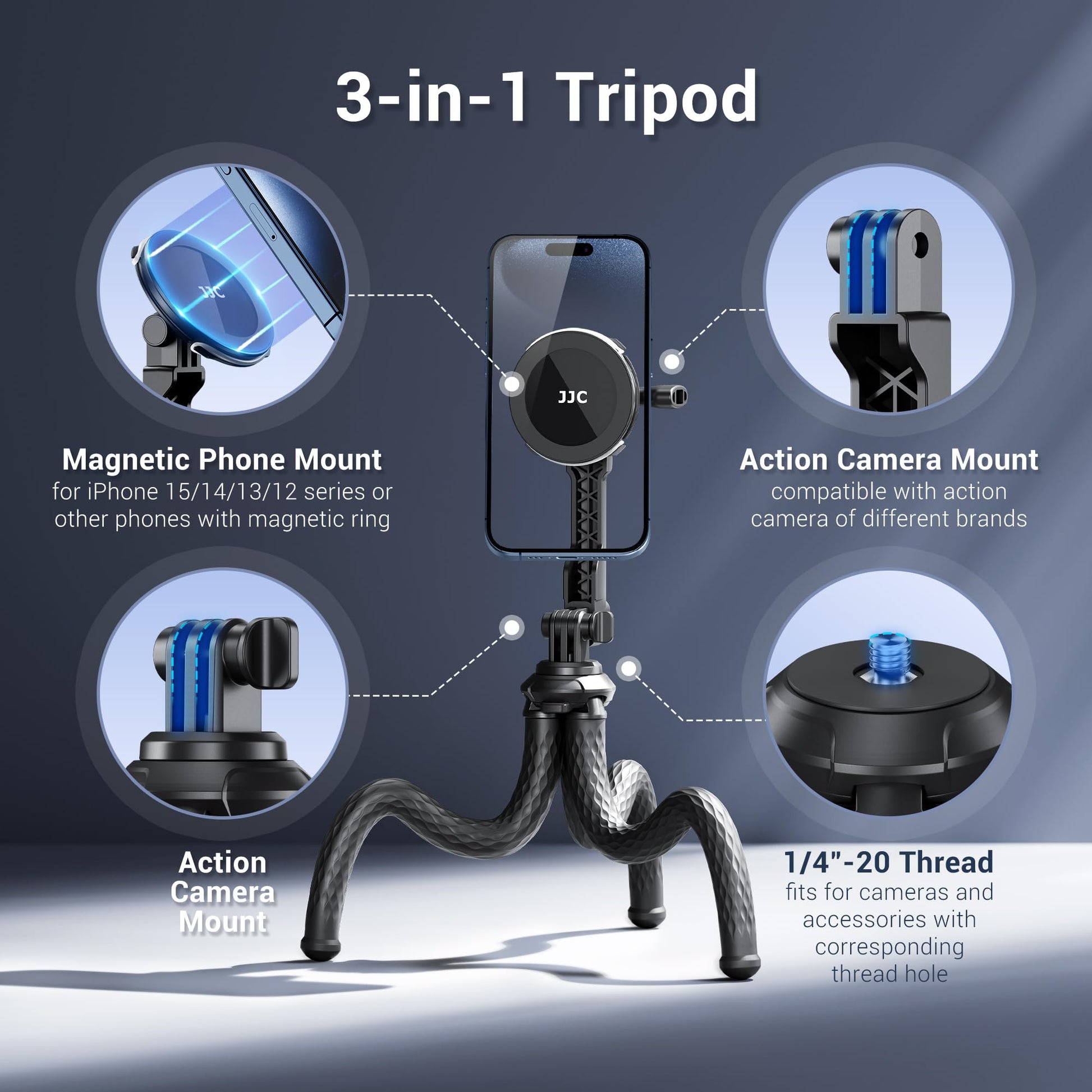 3-in-1 Tripod

JJC

JJC

Magnetic Phone Mount
for iPhone 15/14/13/12 series or other phones with magnetic ring

Action Camera Mount
compatible with action camera of different brands

Action Camera Mount

1/4"-20 Thread
fits for cameras and accessories with corresponding thread hole