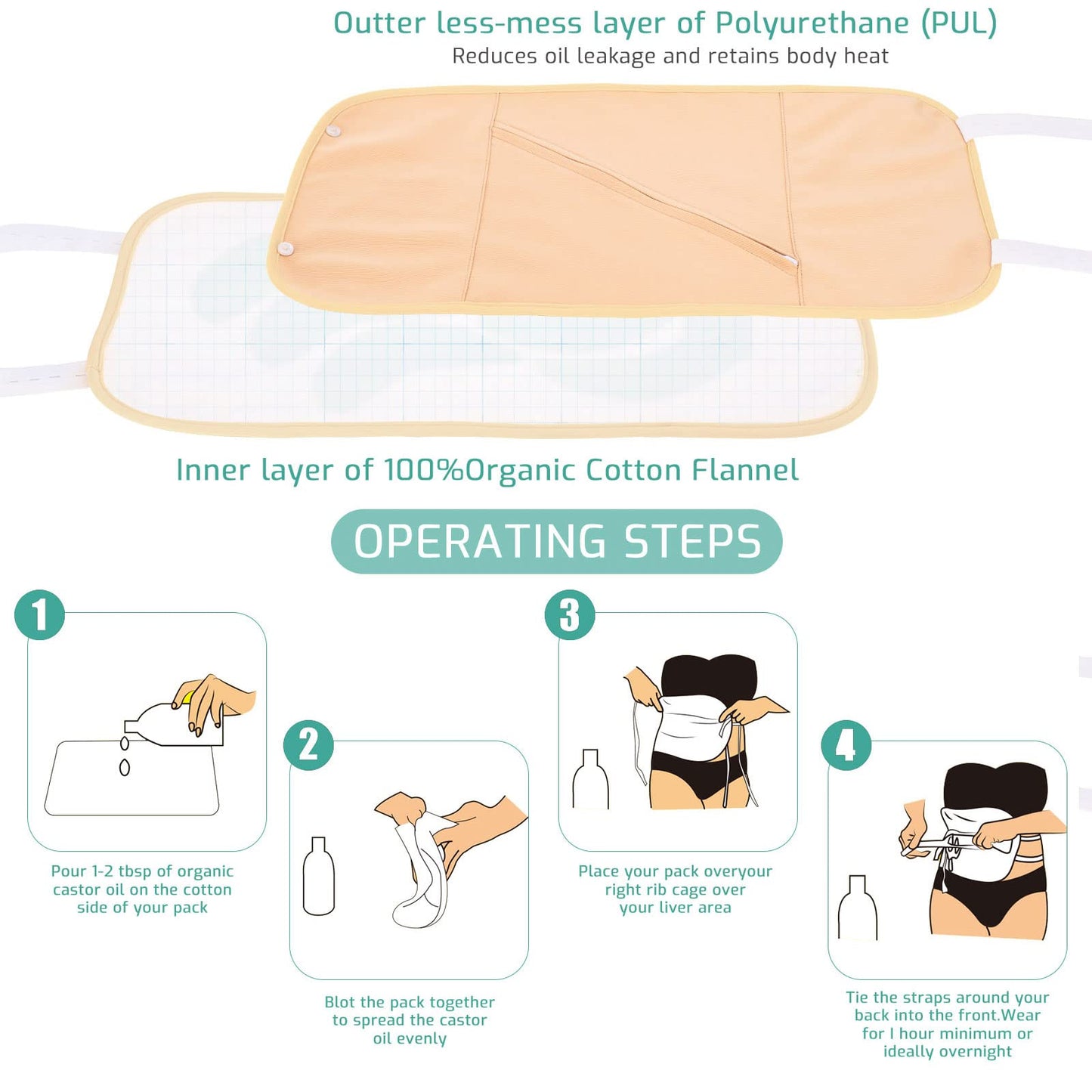 Outter less-mess layer of Polyurethane (PUL)
Reduces oil leakage and retains body heat

Inner layer of 100%Organic Cotton Flannel

OPERATING STEPS

1

Pour 1-2 tbsp of organic castor oil on the cotton side of your pack

2

Blot the pack together to spread the castor oil evenly

3

Place your pack overyour right rib cage over your liver area

4

Tie the straps around your back into the front.Wear for I hour minimum or ideally overnight