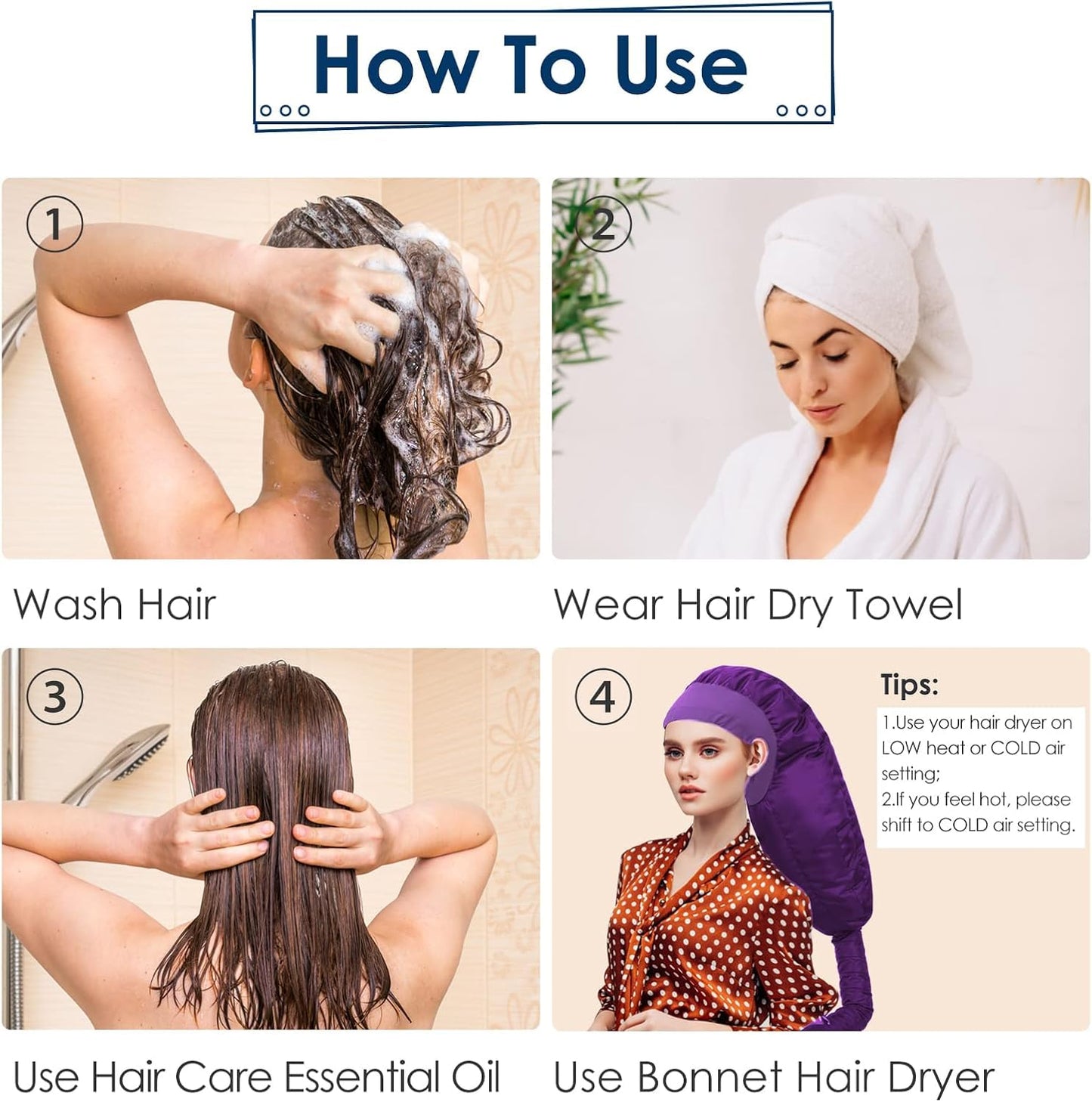 How To Use

①

Wash Hair

②

Wear Hair Dry Towel

③

Use Hair Care Essential Oil

④

Tips:
1.Use your hair dryer on LOW heat or COLD air setting;
2.If you feel hot, please shift to COLD air setting.

Use Bonnet Hair Dryer