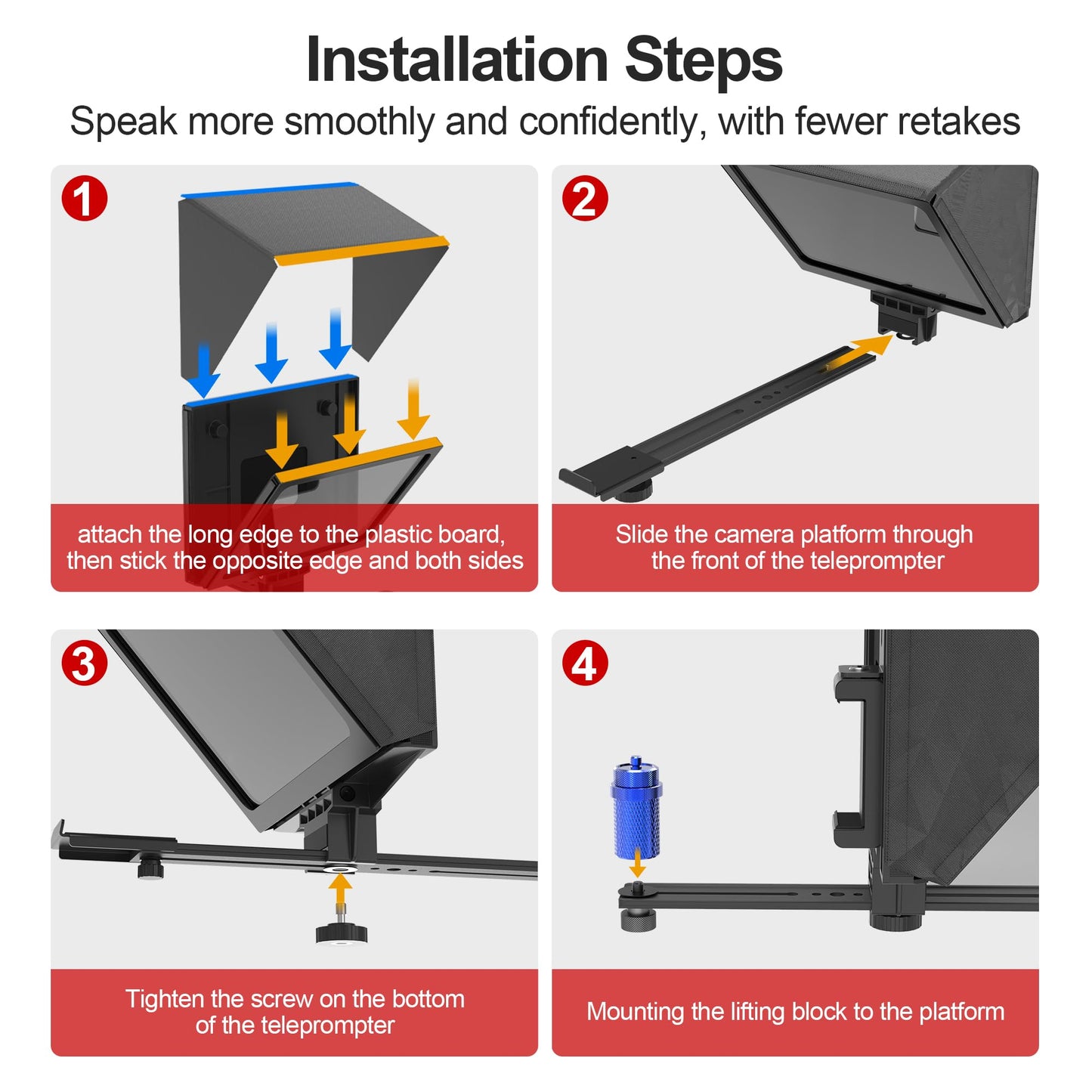 Installation Steps

Speak more smoothly and confidently, with fewer retakes

1

attach the long edge to the plastic board, then stick the opposite edge and both sides

2

Slide the camera platform through the front of the teleprompter

3

Tighten the screw on the bottom of the teleprompter

4

Mounting the lifting block to the platform