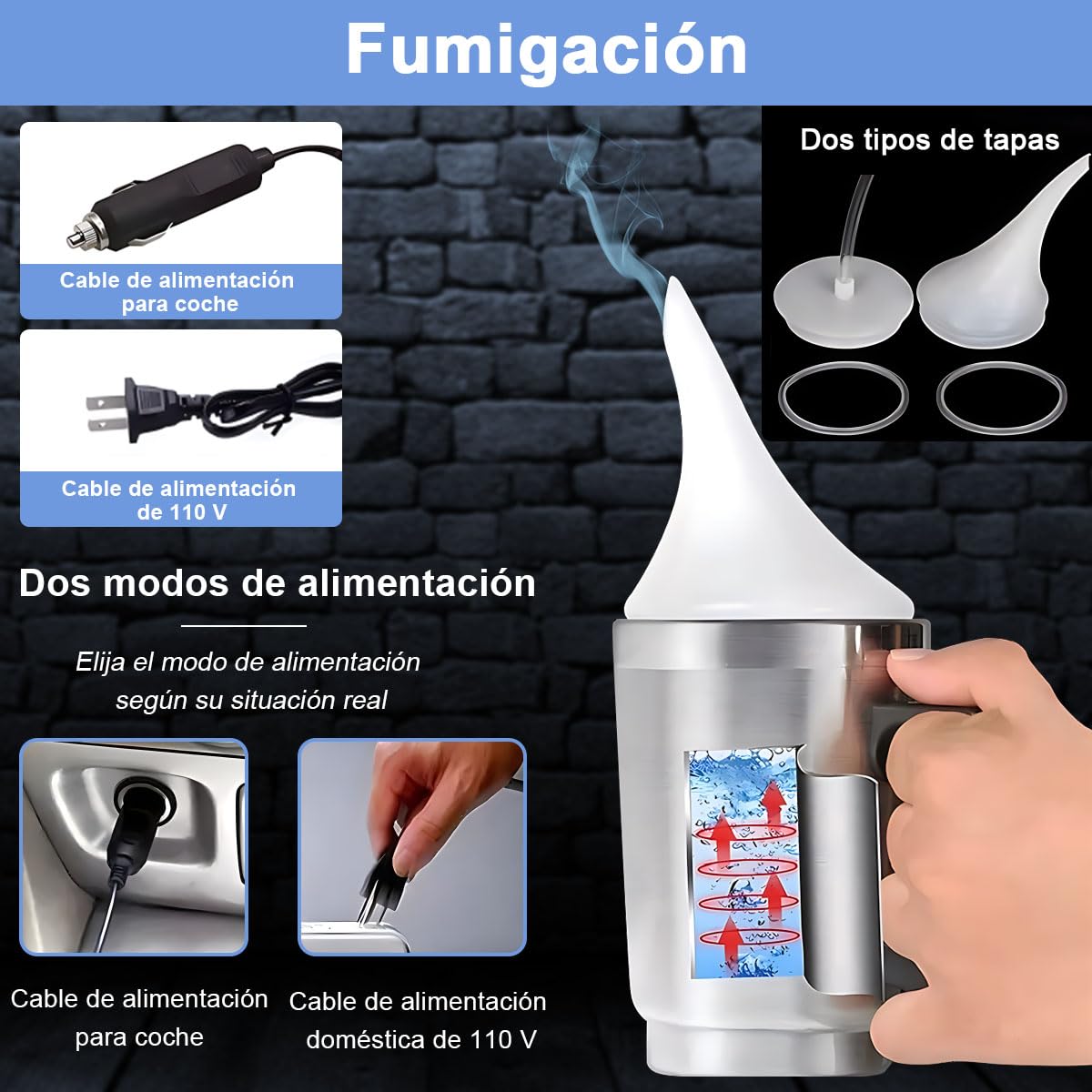 Fumigación

Cable de alimentación para coche

Cable de alimentación de 110 V

Dos tipos de tapas

Dos modos de alimentación

Elija el modo de alimentación según su situación real

Cable de alimentación para coche

Cable de alimentación doméstica de 110 V