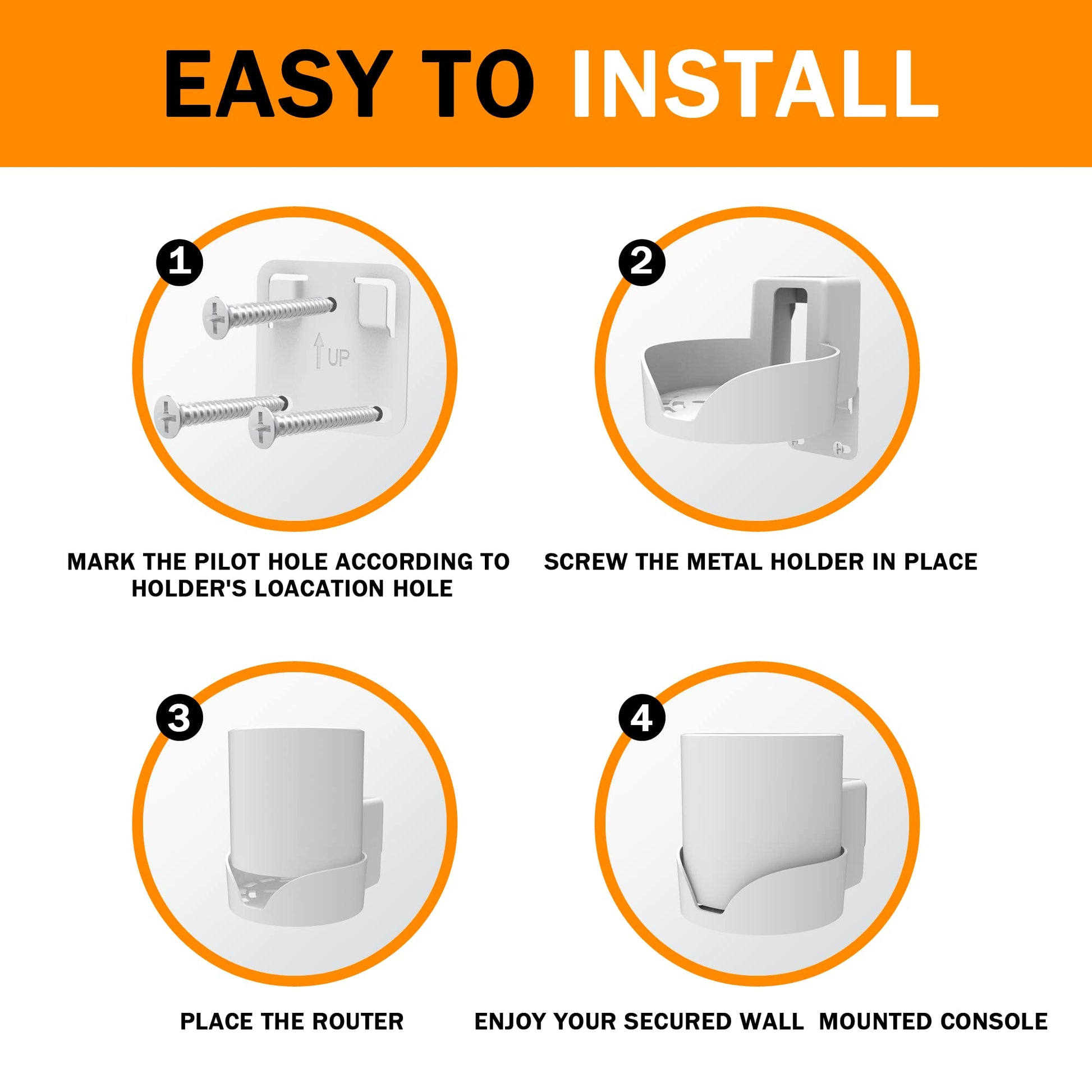 EASY TO INSTALL

1

UP

MARK THE PILOT HOLE ACCORDING TO HOLDER'S LOACATION HOLE

2

SCREW THE METAL HOLDER IN PLACE

3

PLACE THE ROUTER

4

ENJOY YOUR SECURED WALL MOUNTED CONSOLE