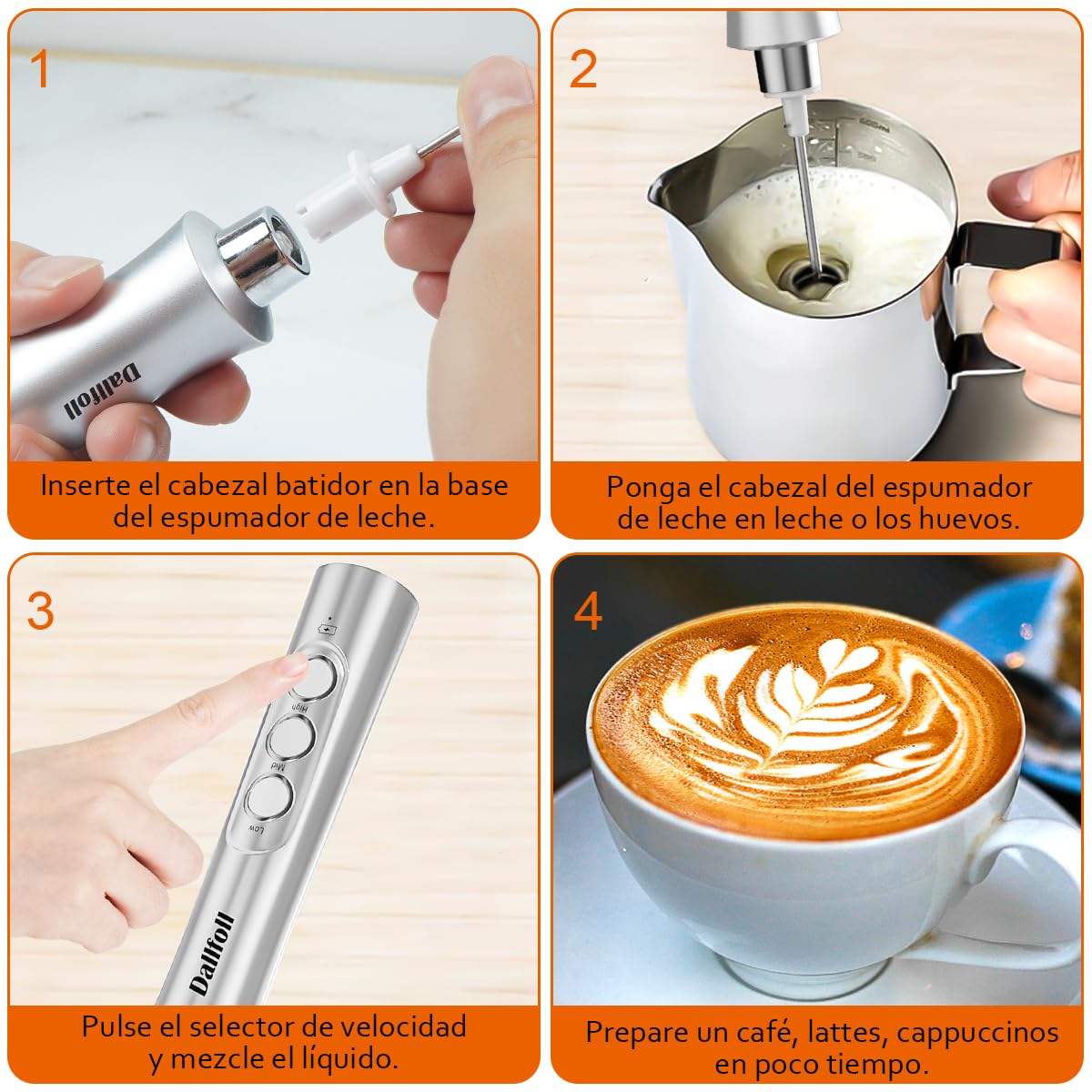 1

Dallfoll

Inserte el cabezal batidor en la base del espumador de leche.

2

Ponga el cabezal del espumador de leche en leche o los huevos.

3

High

Mid

Low

Dallfoll

Pulse el selector de velocidad y mezcle el líquido.

4

Prepare un café, lattes, cappuccinos en poco tiempo.