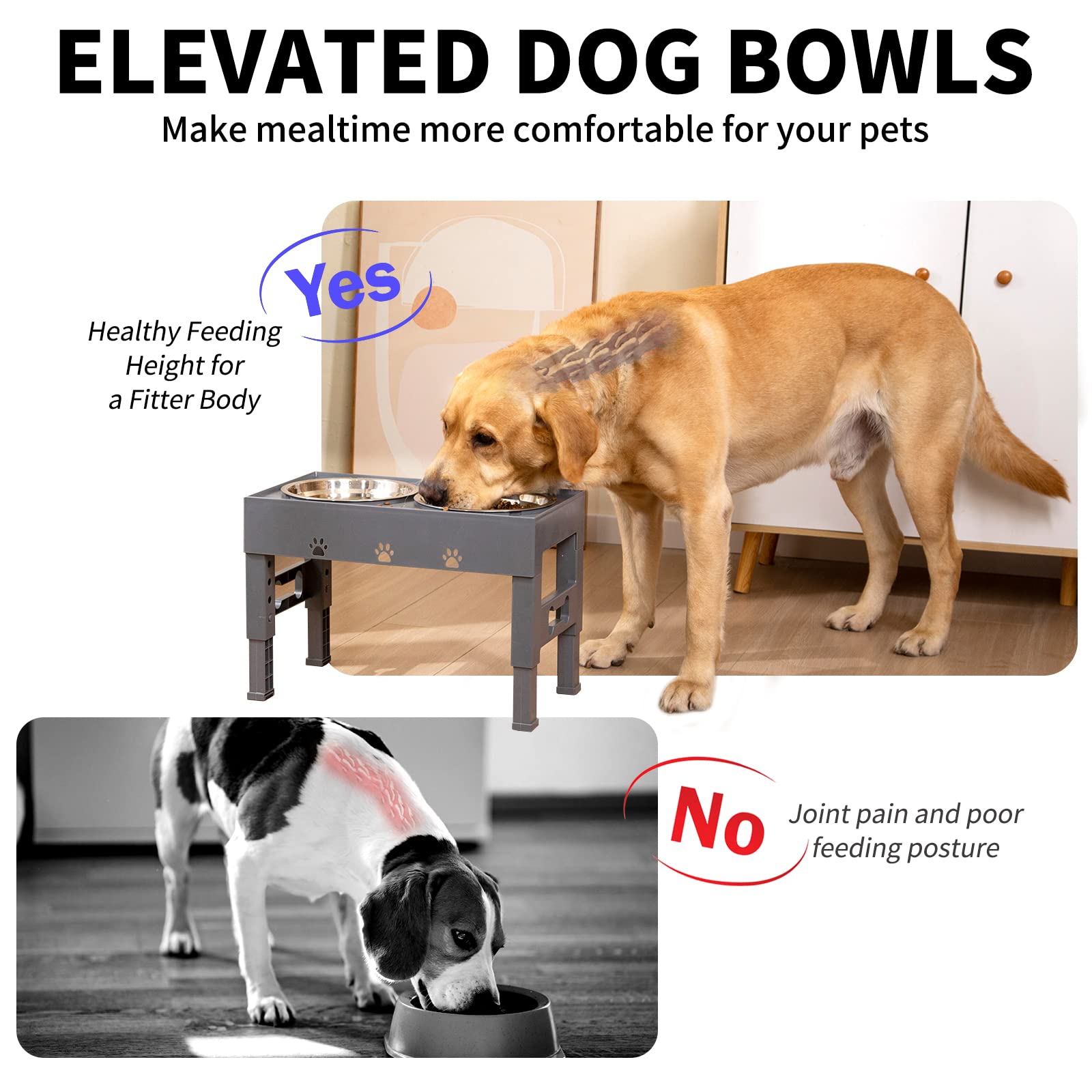 ELEVATED DOG BOWLS

Make mealtime more comfortable for your pets

Yes

Healthy Feeding Height for a Fitter Body

No

Joint pain and poor feeding posture